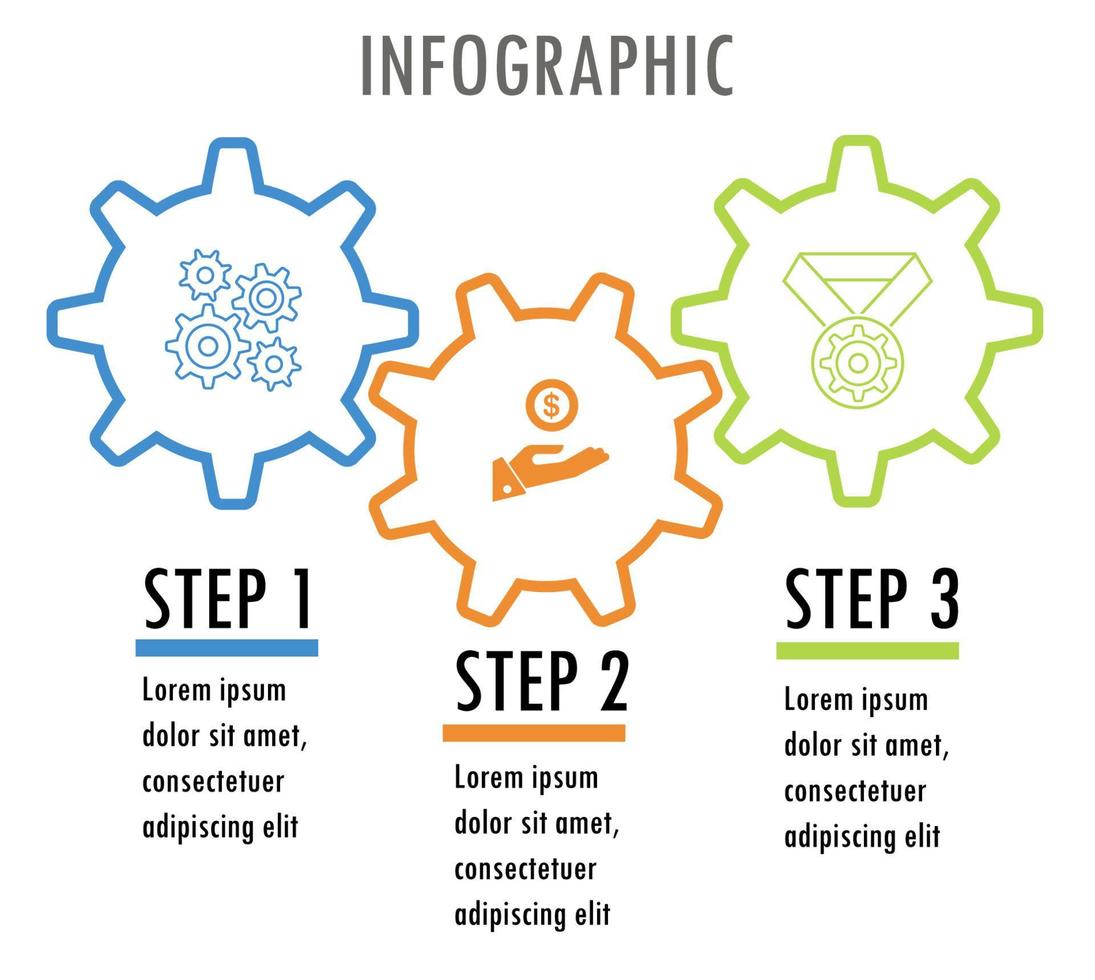 INFOGRAPHIC

$

STEP 1

Lorem ipsum dolor sit amet, consectetuer adipiscing elit

STEP 2

Lorem ipsum dolor sit amet, consectetuer adipiscing elit

STEP 3

Lorem ipsum dolor sit amet, consectetuer adipiscing elit