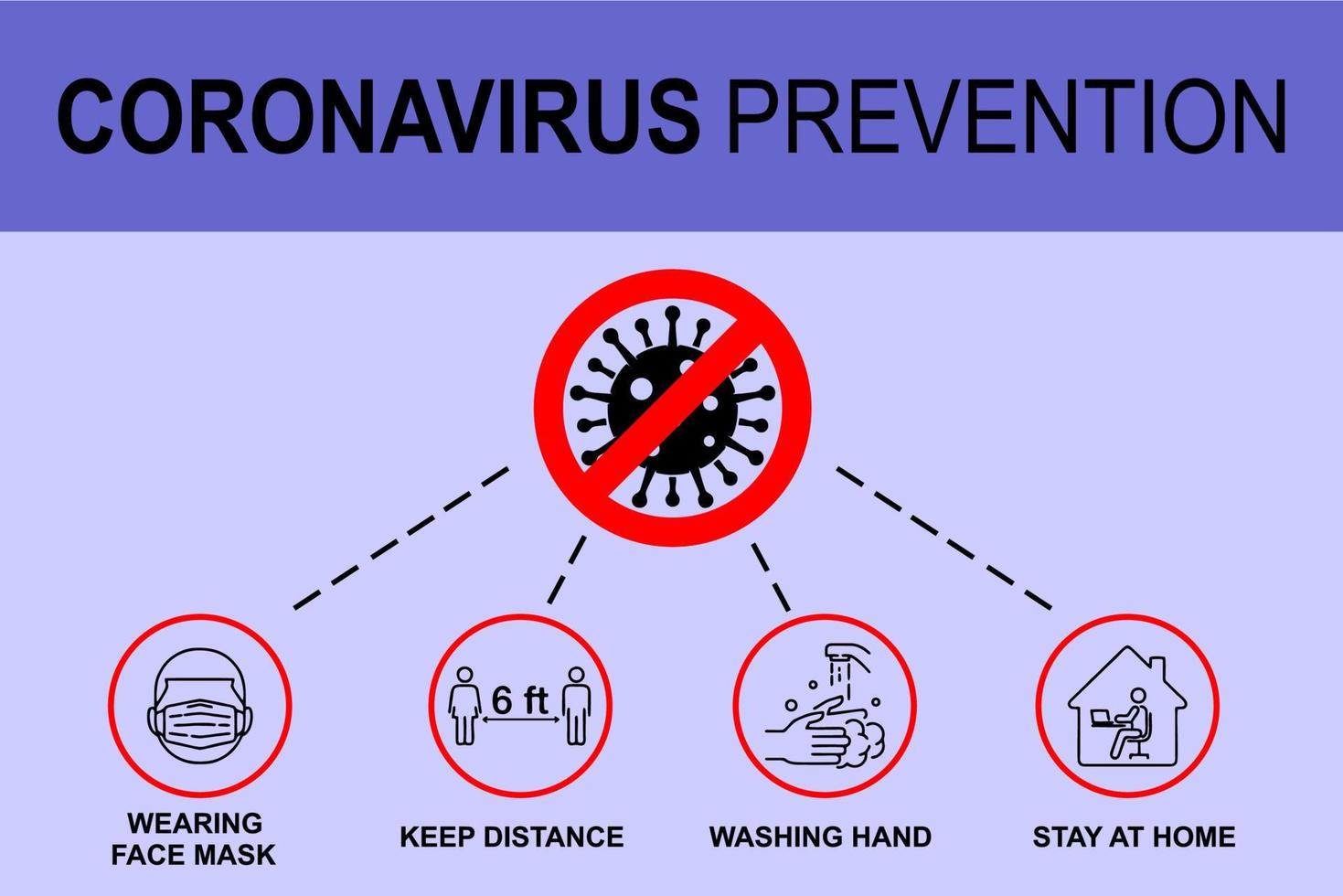 CORONAVIRUS PREVENTION

6 ft

WEARING FACE MASK

KEEP DISTANCE

WASHING HAND

STAY AT HOME