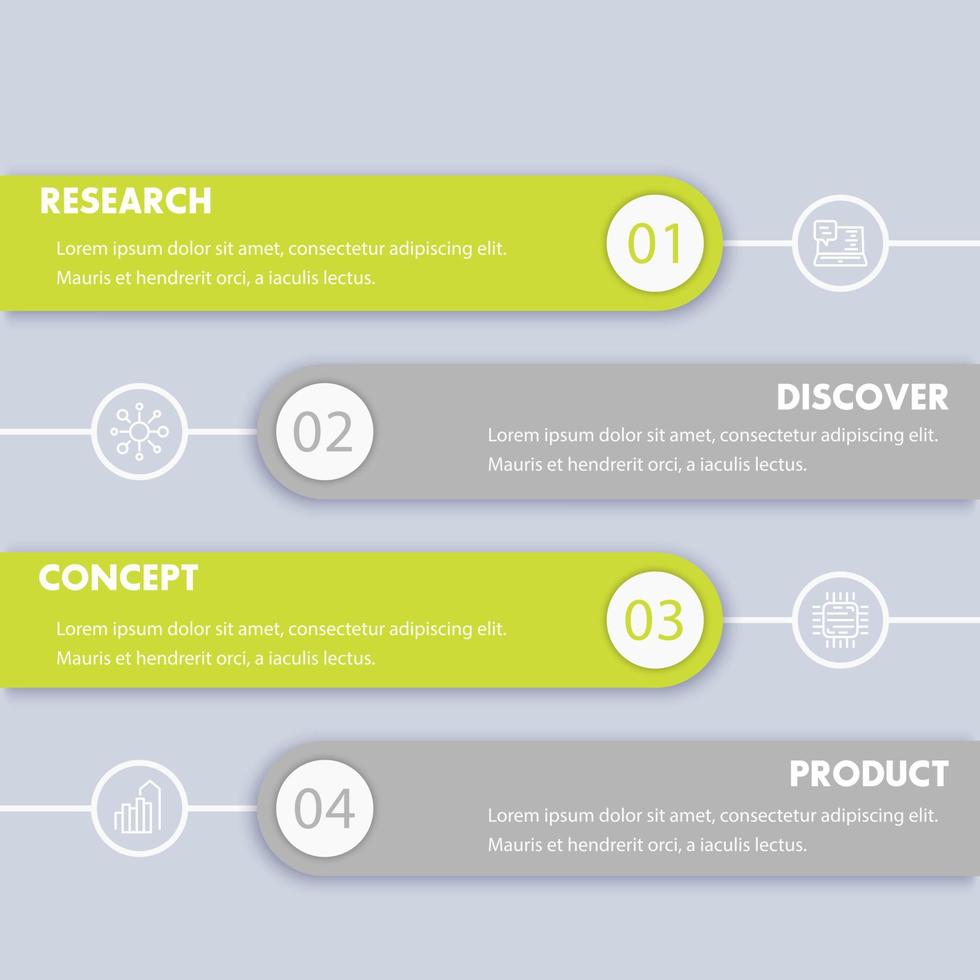 RESEARCH

Lorem ipsum dolor sit amet, consectetur adipiscing elit. Mauris et hendrerit orci, a iaculis lectus.

01

02

DISCOVER

Lorem ipsum dolor sit amet, consectetur adipiscing elit. Mauris et hendrerit orci, a iaculis lectus.

CONCEPT

Lorem ipsum dolor sit amet, consectetur adipiscing elit. Mauris et hendrerit orci, a iaculis lectus.

03

04

PRODUCT

Lorem ipsum dolor sit amet, consectetur adipiscing elit. Mauris et hendrerit orci, a iaculis lectus.