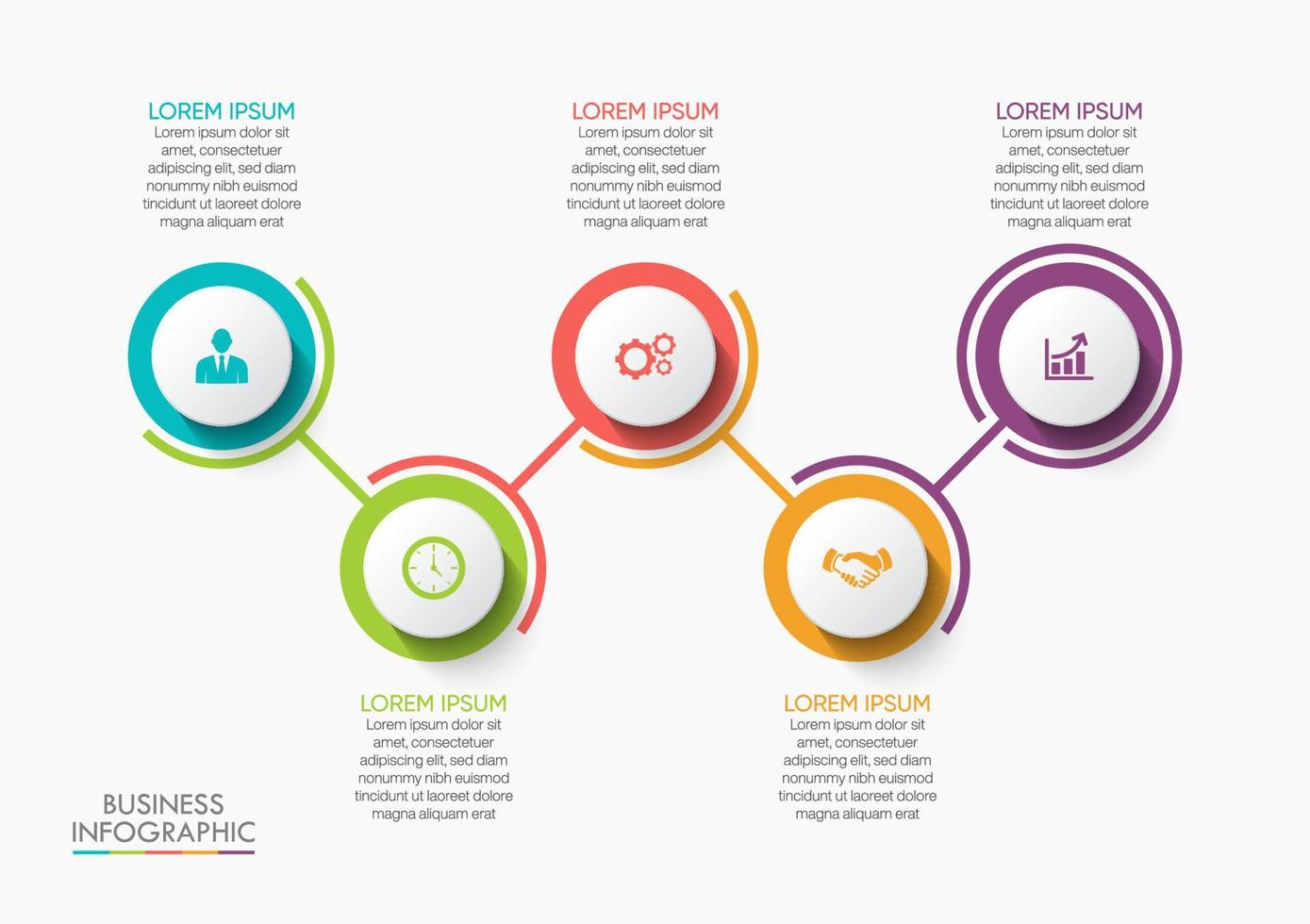 LOREM IPSUM
Lorem ipsum dolor sit amet, consectetuer adipiscing elit, sed diam nonummy nibh euismod tincidunt ut laoreet dolore magna aliquam erat

LOREM IPSUM
Lorem ipsum dolor sit amet, consectetuer adipiscing elit, sed diam nonummy nibh euismod tincidunt ut laoreet dolore magna aliquam erat

LOREM IPSUM
Lorem ipsum dolor sit amet, consectetuer adipiscing elit, sed diam nonummy nibh euismod tincidunt ut laoreet dolore magna aliquam erat

LOREM IPSUM
Lorem ipsum dolor sit amet, consectetuer adipiscing elit, sed diam nonummy nibh euismod tincidunt ut laoreet dolore magna aliquam erat

LOREM IPSUM
Lorem ipsum dolor sit amet, consectetuer adipiscing elit, sed diam nonummy nibh euismod tincidunt ut laoreet dolore magna aliquam erat

BUSINESS
INFOGRAPHIC