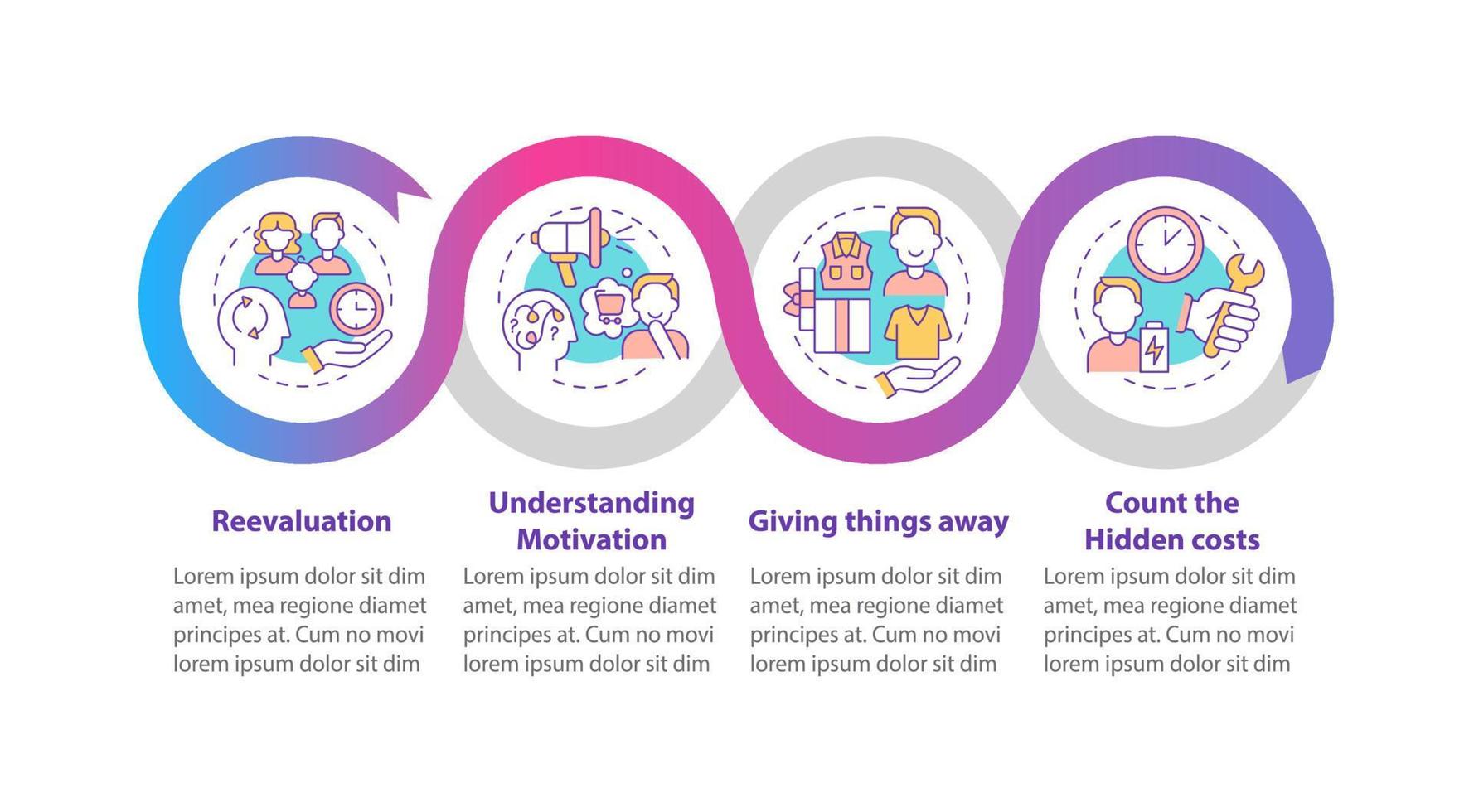 Reevaluation

Lorem ipsum dolor sit dim amet, mea regione diamet principes at. Cum no movi lorem ipsum dolor sit dim

Understanding Motivation

Lorem ipsum dolor sit dim amet, mea regione diamet principes at. Cum no movi lorem ipsum dolor sit dim

Giving things away

Lorem ipsum dolor sit dim amet, mea regione diamet principes at. Cum no movi lorem ipsum dolor sit dim

Count the Hidden costs

Lorem ipsum dolor sit dim amet, mea regione diamet principes at. Cum no movi lorem ipsum dolor sit dim