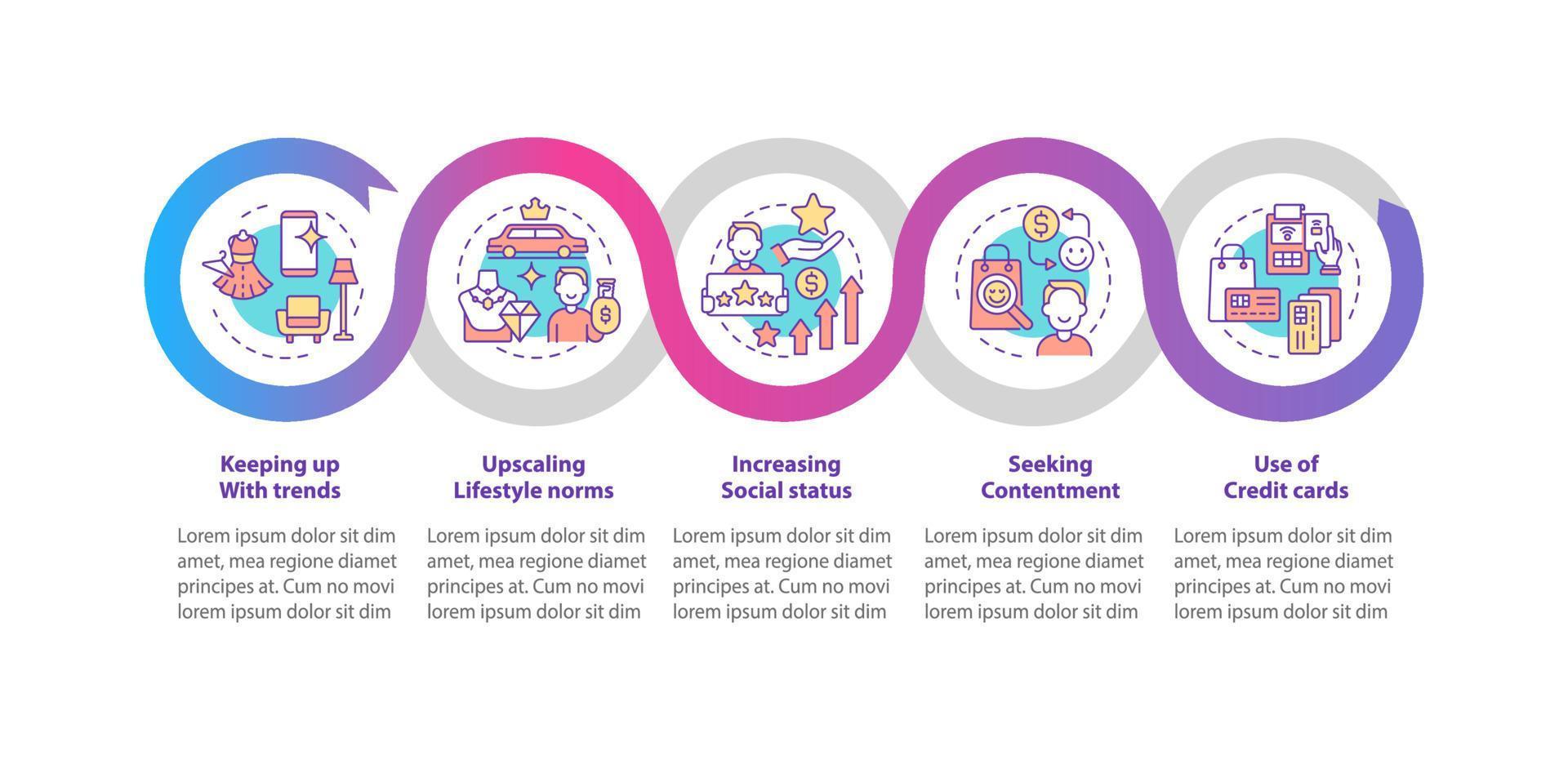 Keeping up With trends

Lorem ipsum dolor sit dim amet, mea regione diamet principes at. Cum no movi lorem ipsum dolor sit dim

Upscaling Lifestyle norms

Lorem ipsum dolor sit dim amet, mea regione diamet principes at. Cum no movi lorem ipsum dolor sit dim

Increasing Social status

Lorem ipsum dolor sit dim amet, mea regione diamet principes at. Cum no movi lorem ipsum dolor sit dim

Seeking Contentment

Lorem ipsum dolor sit dim amet, mea regione diamet principes at. Cum no movi lorem ipsum dolor sit dim

Use of Credit cards

Lorem ipsum dolor sit dim amet, mea regione diamet principes at. Cum no movi lorem ipsum dolor sit dim