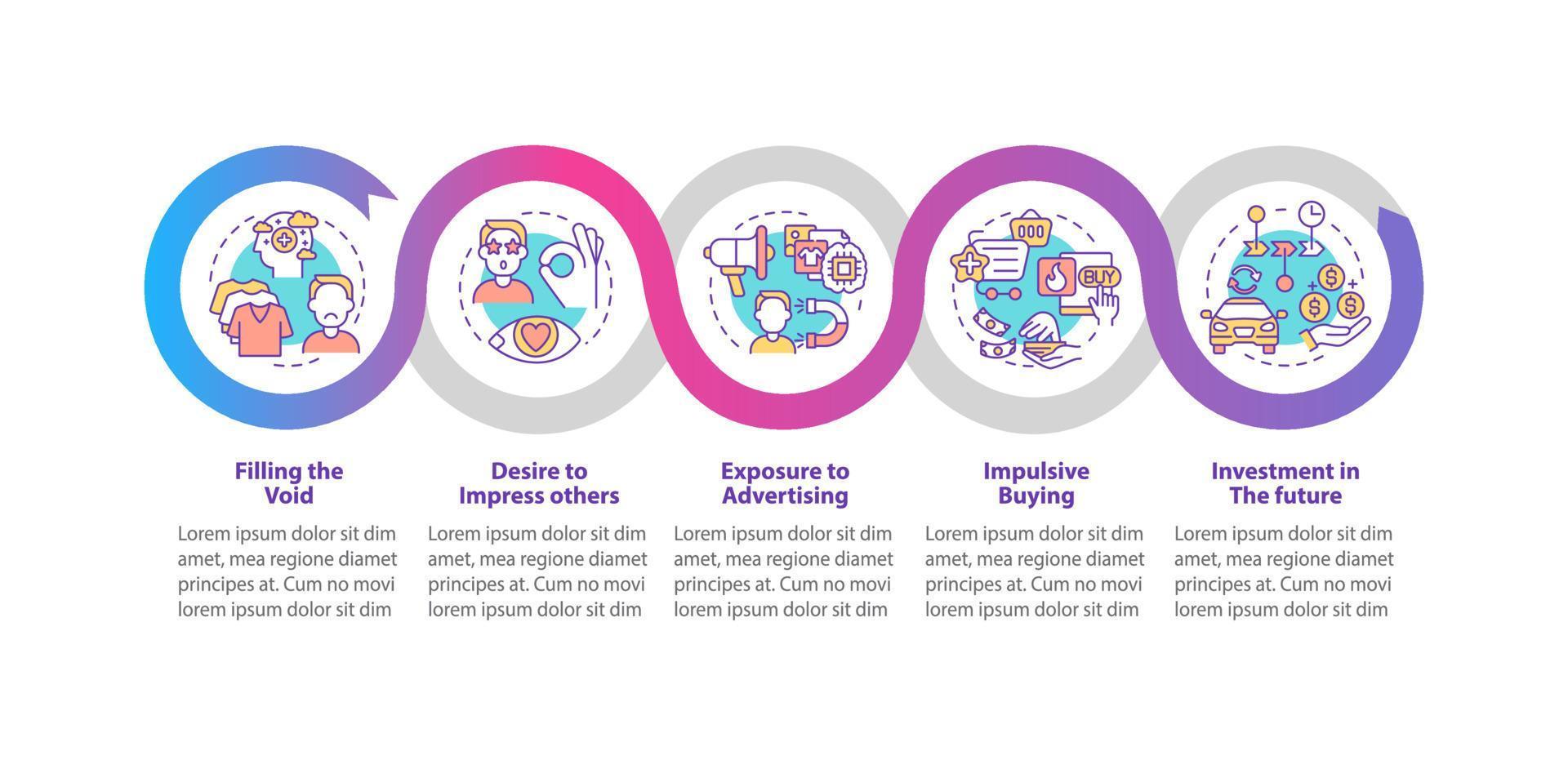 BUY

Filling the Void

Lorem ipsum dolor sit dim amet, mea regione diamet principes at. Cum no movi lorem ipsum dolor sit dim

Desire to Impress others

Lorem ipsum dolor sit dim amet, mea regione diamet principes at. Cum no movi lorem ipsum dolor sit dim

Exposure to Advertising

Lorem ipsum dolor sit dim amet, mea regione diamet principes at. Cum no movi lorem ipsum dolor sit dim

Impulsive Buying

Lorem ipsum dolor sit dim amet, mea regione diamet principes at. Cum no movi lorem ipsum dolor sit dim

Investment in The future

Lorem ipsum dolor sit dim amet, mea regione diamet principes at. Cum no movi lorem ipsum dolor sit dim