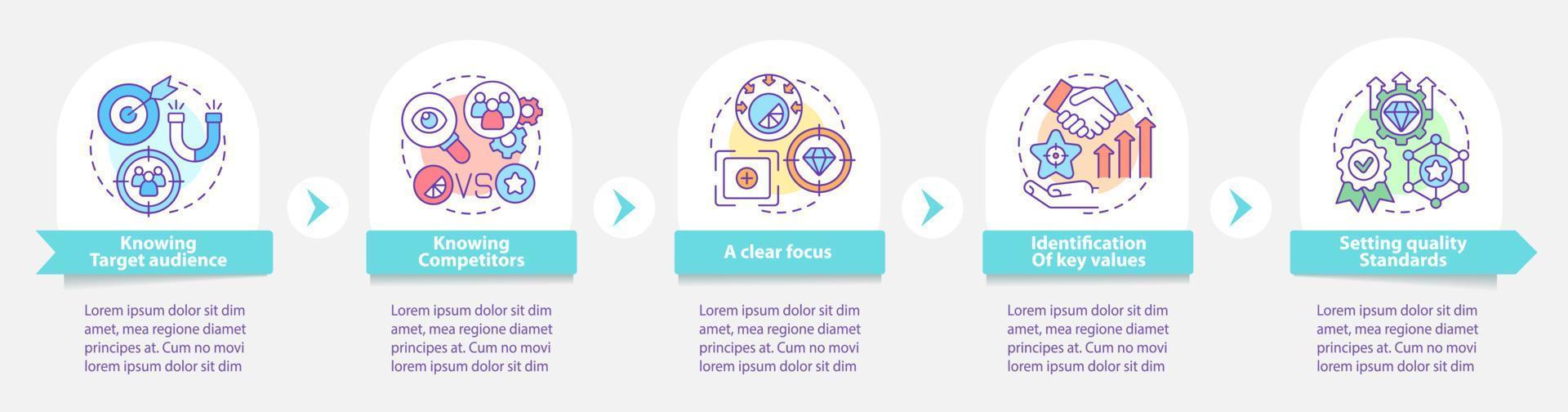 VS

Knowing Target audience

Lorem ipsum dolor sit dim amet, mea regione diamet principes at. Cum no movi lorem ipsum dolor sit dim

Knowing Competitors

Lorem ipsum dolor sit dim amet, mea regione diamet principes at. Cum no movi lorem ipsum dolor sit dim

A clear focus

Lorem ipsum dolor sit dim amet, mea regione diamet principes at. Cum no movi lorem ipsum dolor sit dim

Identification Of key values

Lorem ipsum dolor sit dim amet, mea regione diamet principes at. Cum no movi lorem ipsum dolor sit dim

Setting quality Standards

Lorem ipsum dolor sit dim amet, mea regione diamet principes at. Cum no movi lorem ipsum dolor sit dim