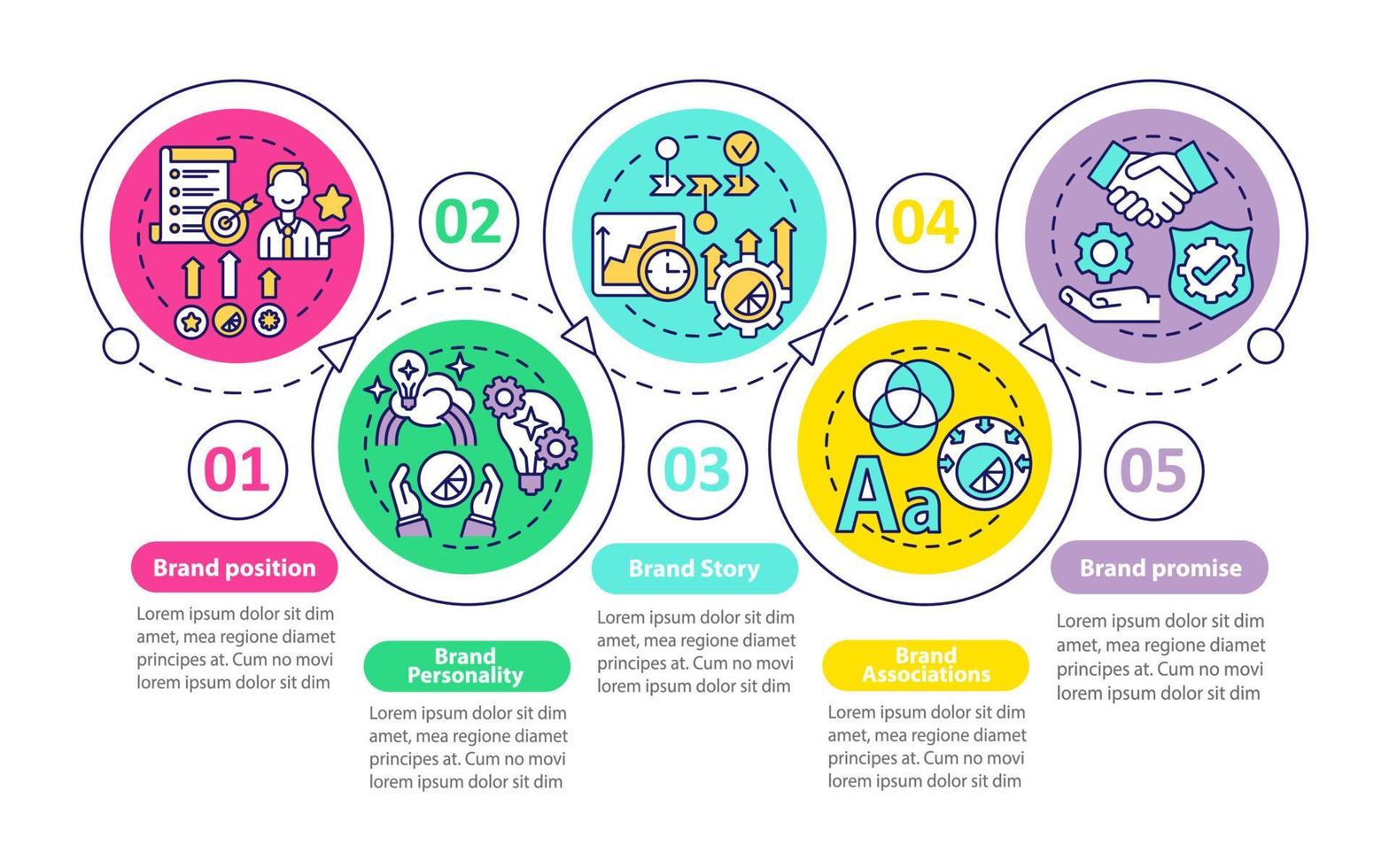 01

Brand position

Lorem ipsum dolor sit dim amet, mea regione diamet principes at. Cum no movi lorem ipsum dolor sit dim

02

Brand Personality

Lorem ipsum dolor sit dim amet, mea regione diamet principes at. Cum no movi lorem ipsum dolor sit dim

03

Brand Story

Lorem ipsum dolor sit dim amet, mea regione diamet principes at. Cum no movi lorem ipsum dolor sit dim

04

Aa

Brand Associations

Lorem ipsum dolor sit dim amet, mea regione diamet principes at. Cum no movi lorem ipsum dolor sit dim

05

Brand promise

Lorem ipsum dolor sit dim amet, mea regione diamet principes at. Cum no movi lorem ipsum dolor sit dim