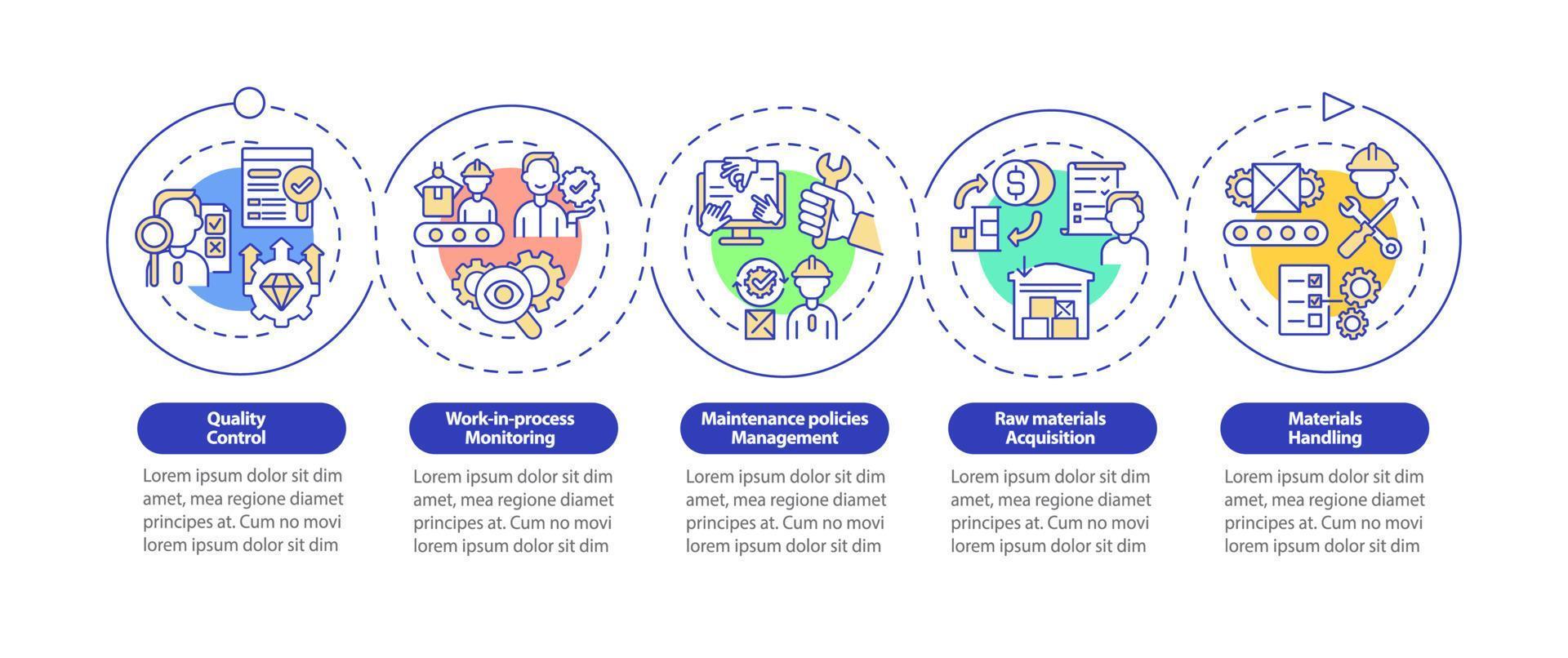 Quality Control

Lorem ipsum dolor sit dim amet, mea regione diamet principes at. Cum no movi lorem ipsum dolor sit dim

Work-in-process Monitoring

Lorem ipsum dolor sit dim amet, mea regione diamet principes at. Cum no movi lorem ipsum dolor sit dim

Maintenance policies Management

Lorem ipsum dolor sit dim amet, mea regione diamet principes at. Cum no movi lorem ipsum dolor sit dim

Raw materials Acquisition

Lorem ipsum dolor sit dim amet, mea regione diamet principes at. Cum no movi lorem ipsum dolor sit dim

Materials Handling

Lorem ipsum dolor sit dim amet, mea regione diamet principes at. Cum no movi lorem ipsum dolor sit dim