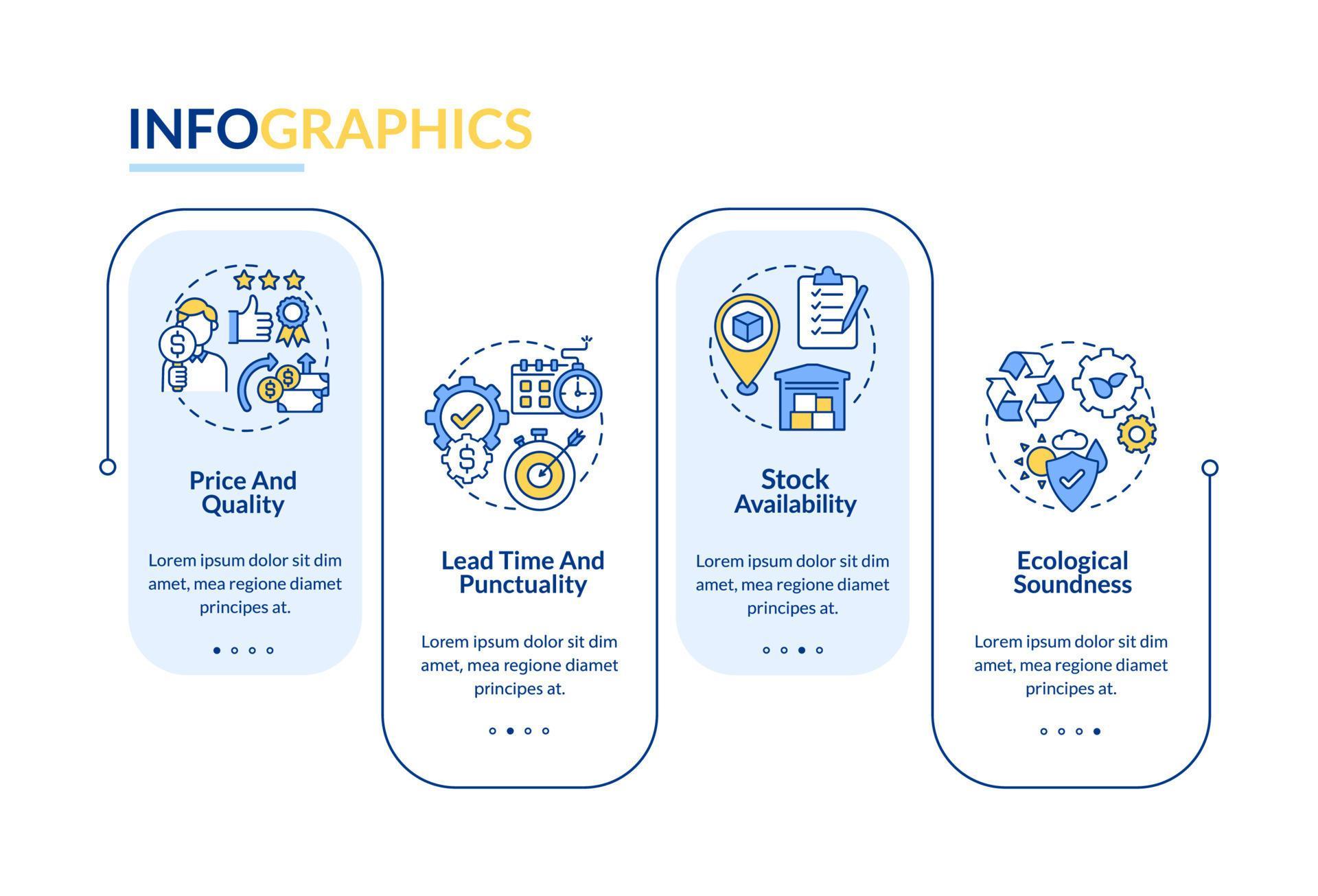 INFOGRAPHICS

Price And Quality

Lorem ipsum dolor sit dim amet, mea regione diamet principes at.

Lead Time And Punctuality

Lorem ipsum dolor sit dim amet, mea regione diamet principes at.

Stock Availability

Lorem ipsum dolor sit dim amet, mea regione diamet principes at.

Ecological Soundness

Lorem ipsum dolor sit dim amet, mea regione diamet principes at.