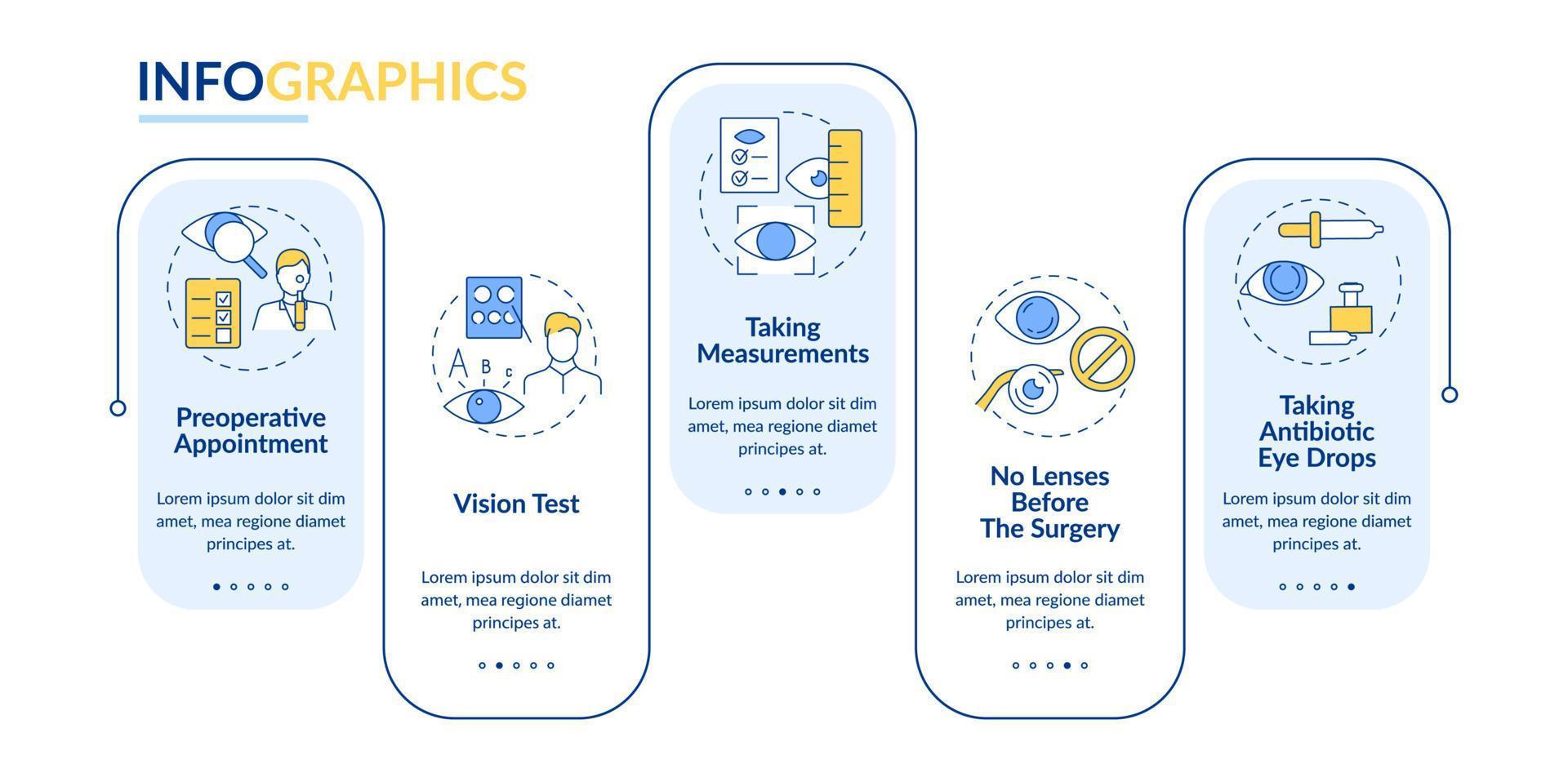 INFOGRAPHICS

Preoperative Appointment

Lorem ipsum dolor sit dim amet, mea regione diamet principes at.

A B C

Vision Test

Lorem ipsum dolor sit dim amet, mea regione diamet principes at.

Taking Measurements

Lorem ipsum dolor sit dim amet, mea regione diamet principes at.

No Lenses Before The Surgery

Lorem ipsum dolor sit dim amet, mea regione diamet principes at.

Taking Antibiotic Eye Drops

Lorem ipsum dolor sit dim amet, mea regione diamet principes at.