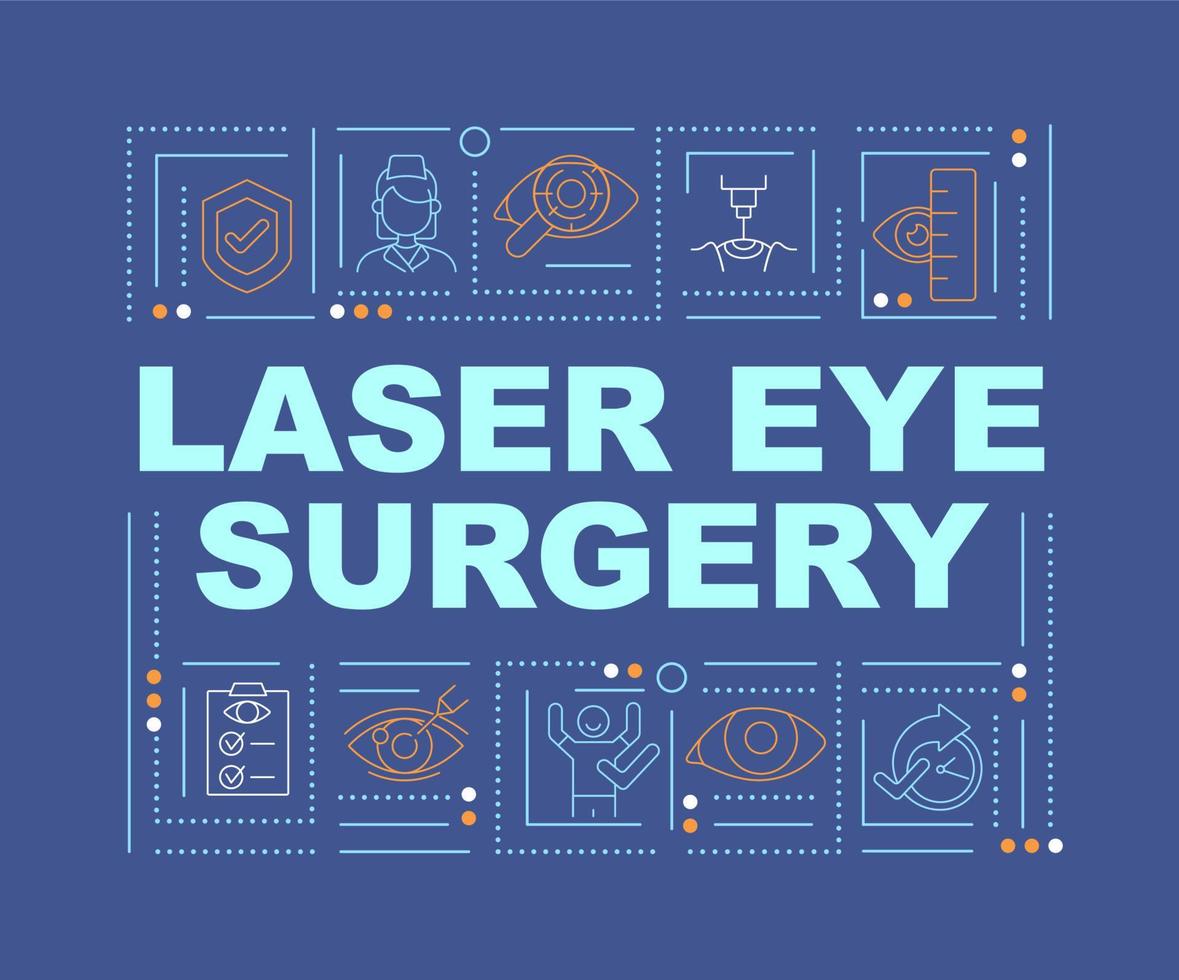 LASER EYE SURGERY