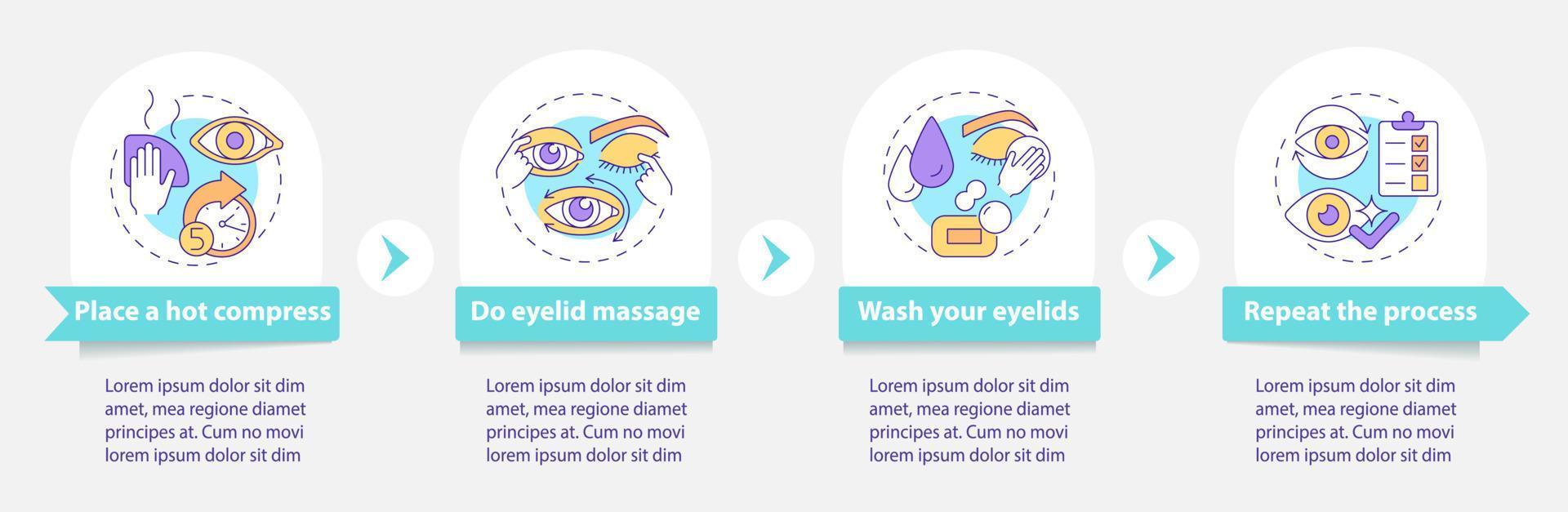 5

Place a hot compress

Lorem ipsum dolor sit dim amet, mea regione diamet principes at. Cum no movi lorem ipsum dolor sit dim

Do eyelid massage

Lorem ipsum dolor sit dim amet, mea regione diamet principes at. Cum no movi lorem ipsum dolor sit dim

Wash your eyelids

Lorem ipsum dolor sit dim amet, mea regione diamet principes at. Cum no movi lorem ipsum dolor sit dim

Repeat the process

Lorem ipsum dolor sit dim amet, mea regione diamet principes at. Cum no movi lorem ipsum dolor sit dim