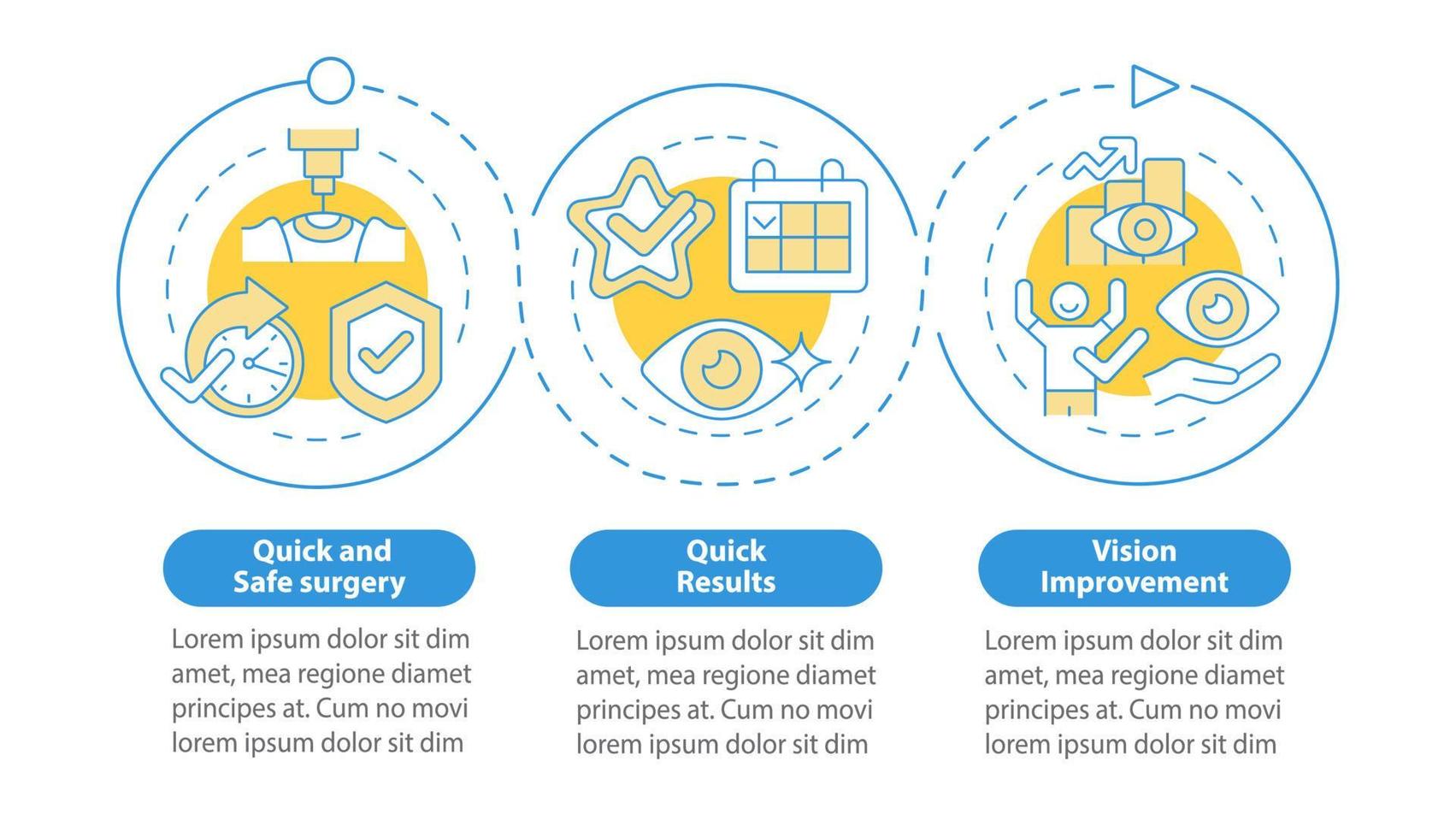 Quick and Safe surgery

Lorem ipsum dolor sit dim amet, mea regione diamet principes at. Cum no movi lorem ipsum dolor sit dim

Quick Results

Lorem ipsum dolor sit dim amet, mea regione diamet principes at. Cum no movi lorem ipsum dolor sit dim

Vision Improvement

Lorem ipsum dolor sit dim amet, mea regione diamet principes at. Cum no movi lorem ipsum dolor sit dim