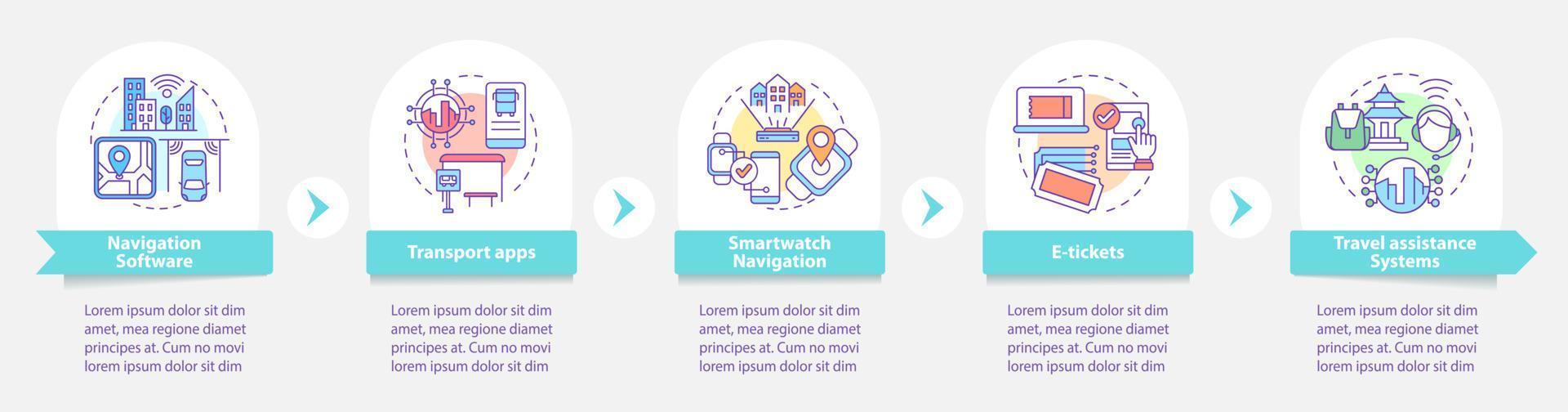 Navigation Software

Lorem ipsum dolor sit dim amet, mea regione diamet principes at. Cum no movi lorem ipsum dolor sit dim

Transport apps

Lorem ipsum dolor sit dim amet, mea regione diamet principes at. Cum no movi lorem ipsum dolor sit dim

Smartwatch Navigation

Lorem ipsum dolor sit dim amet, mea regione diamet principes at. Cum no movi lorem ipsum dolor sit dim

E-tickets

Lorem ipsum dolor sit dim amet, mea regione diamet principes at. Cum no movi lorem ipsum dolor sit dim

Travel assistance Systems

Lorem ipsum dolor sit dim amet, mea regione diamet principes at. Cum no movi lorem ipsum dolor sit dim