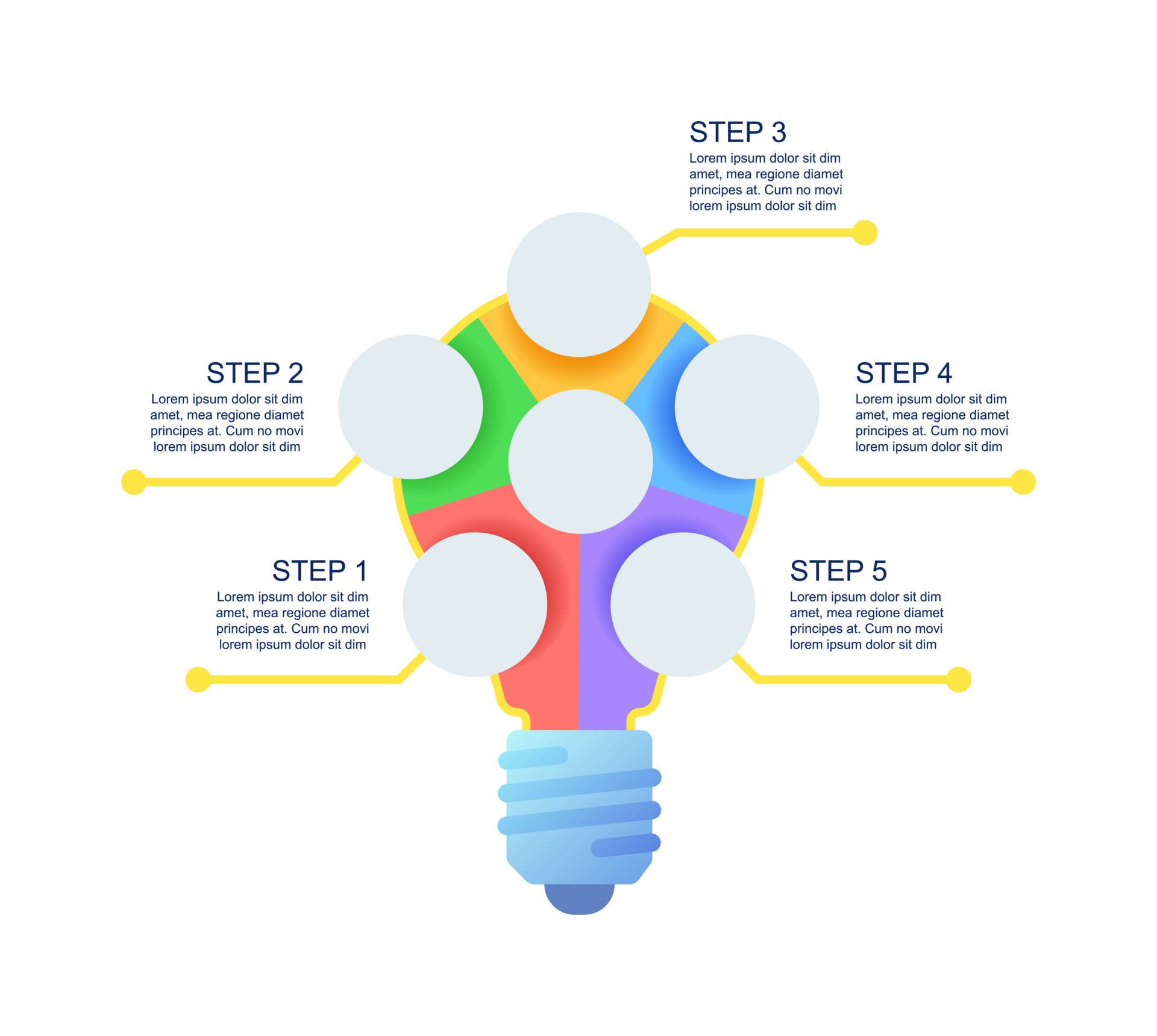 STEP 3
Lorem ipsum dolor sit dim amet, mea regione diamet principes at. Cum no movi lorem ipsum dolor sit dim

STEP 2
Lorem ipsum dolor sit dim amet, mea regione diamet principes at. Cum no movi lorem ipsum dolor sit dim

STEP 4
Lorem ipsum dolor sit dim amet, mea regione diamet principes at. Cum no movi lorem ipsum dolor sit dim

STEP 1
Lorem ipsum dolor sit dim amet, mea regione diamet principes at. Cum no movi lorem ipsum dolor sit dim

STEP 5
Lorem ipsum dolor sit dim amet, mea regione diamet principes at. Cum no movi lorem ipsum dolor sit dim