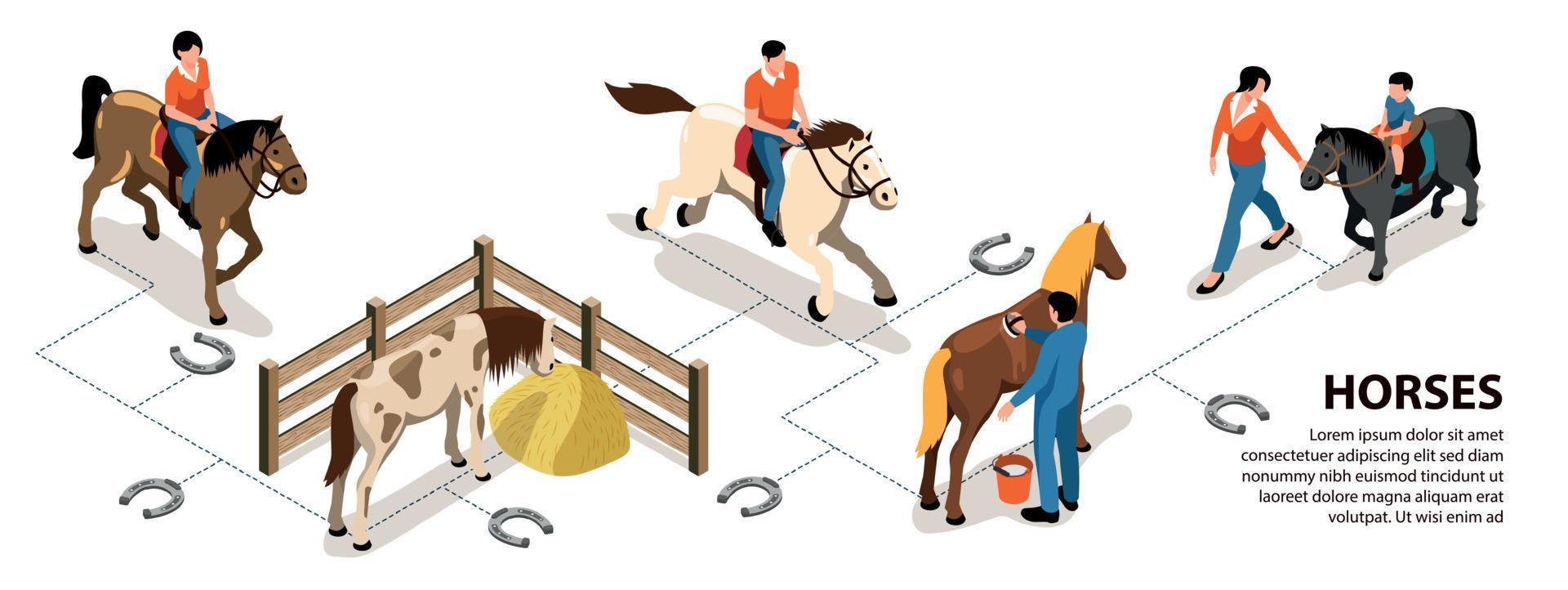 HORSES

Lorem ipsum dolor sit amet consectetuer adipiscing elit sed diam nonummy nibh euismod tincidunt ut laoreet dolore magna aliquam erat volutpat. Ut wisi enim ad