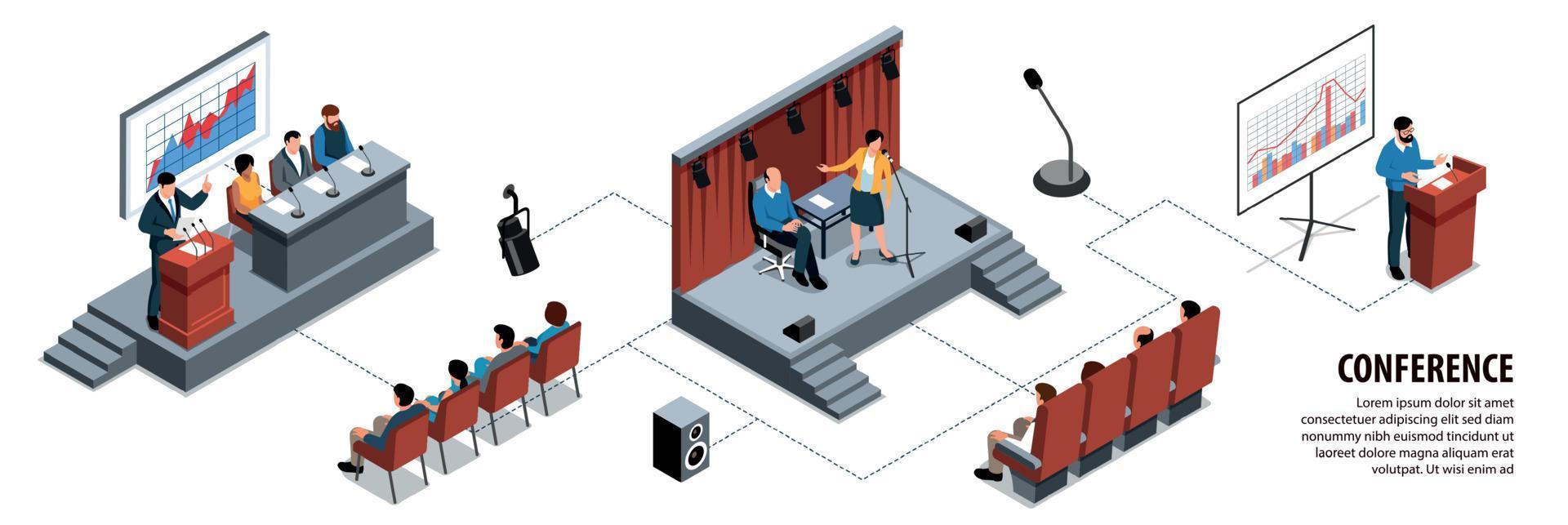 CONFERENCE

Lorem ipsum dolor sit amet consectetuer adipiscing elit sed diam nonummy nibh euismod tincidunt ut laoreet dolore magna aliquam erat volutpat. Ut wisi enim ad