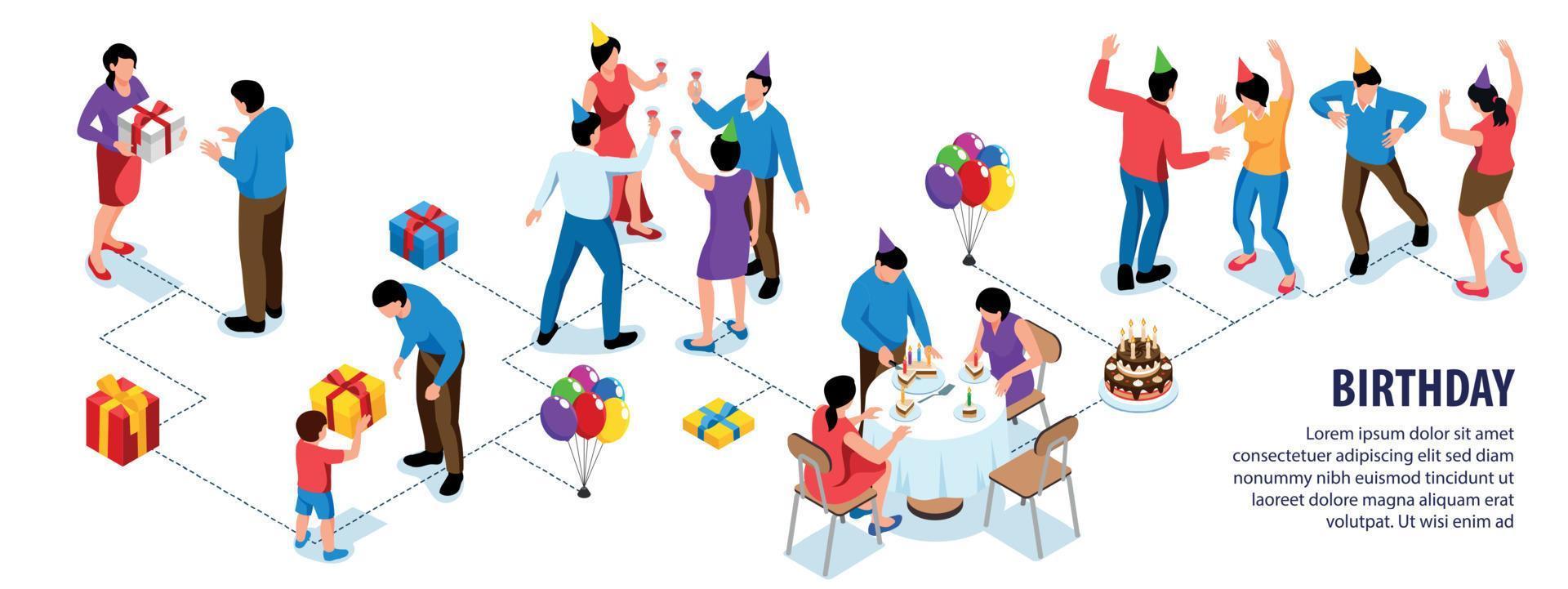 BIRTHDAY

Lorem ipsum dolor sit amet consectetuer adipiscing elit sed diam nonummy nibh euismod tincidunt ut laoreet dolore magna aliquam erat volutpat. Ut wisi enim ad