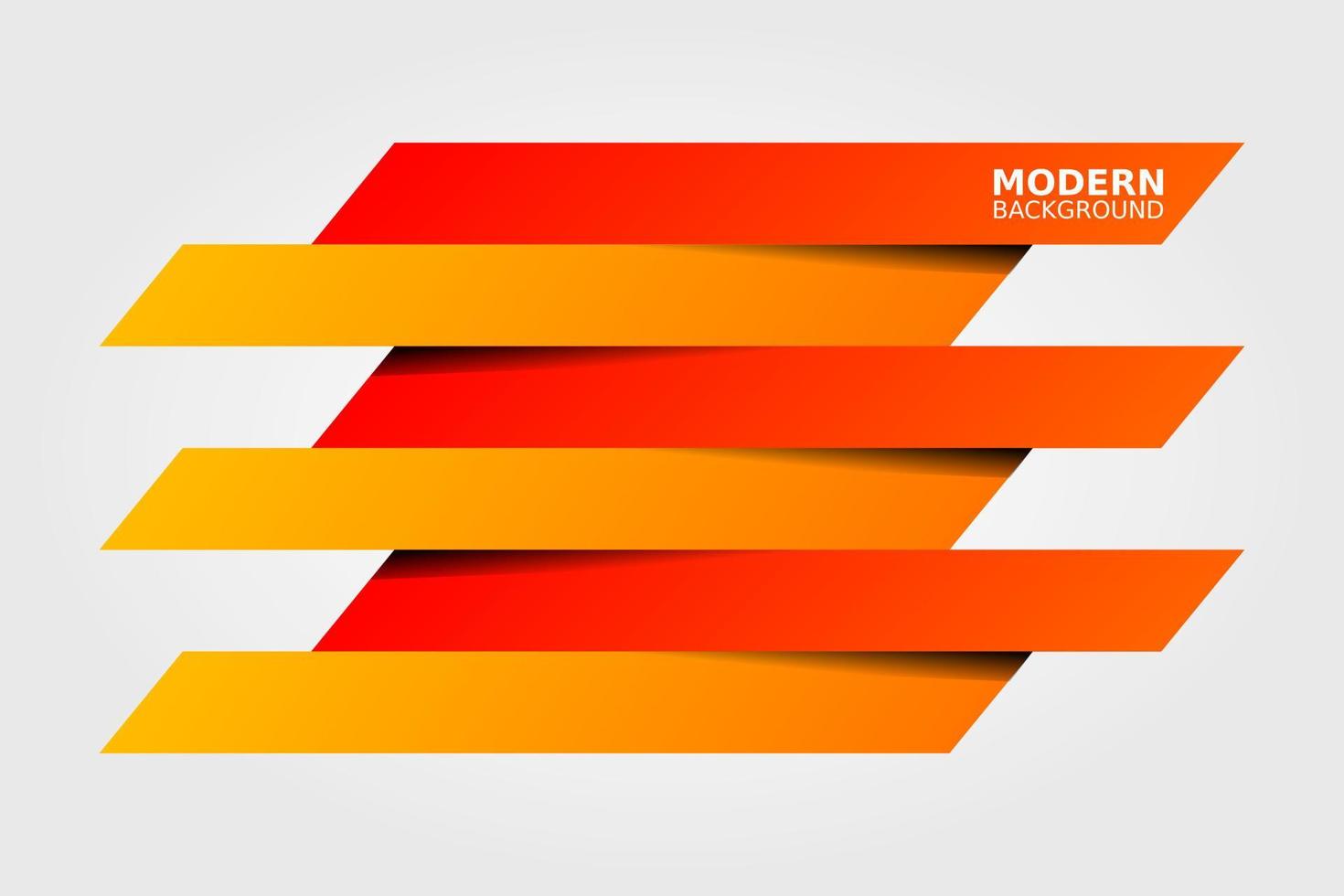 MODERN
BACKGROUND