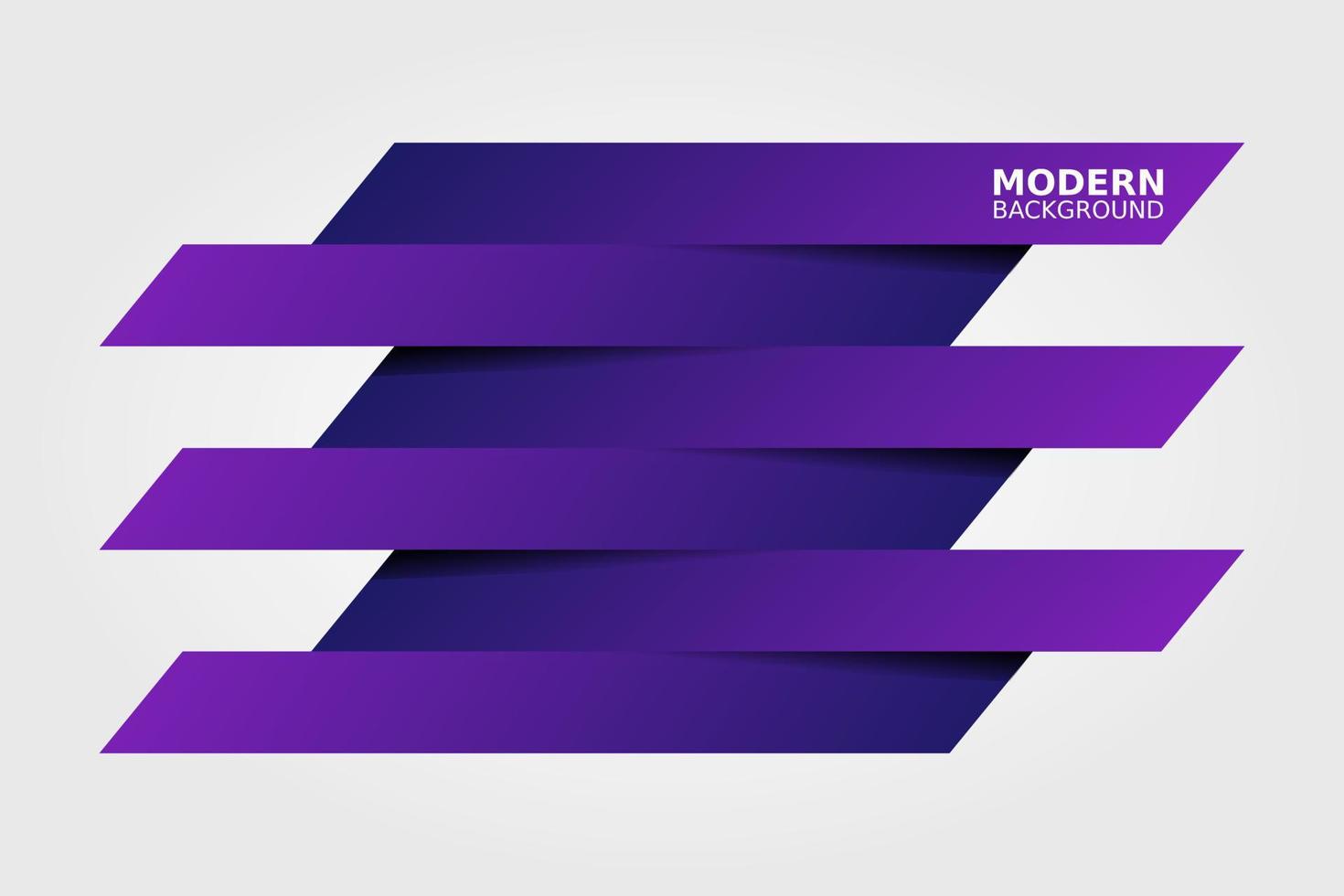 MODERN
BACKGROUND