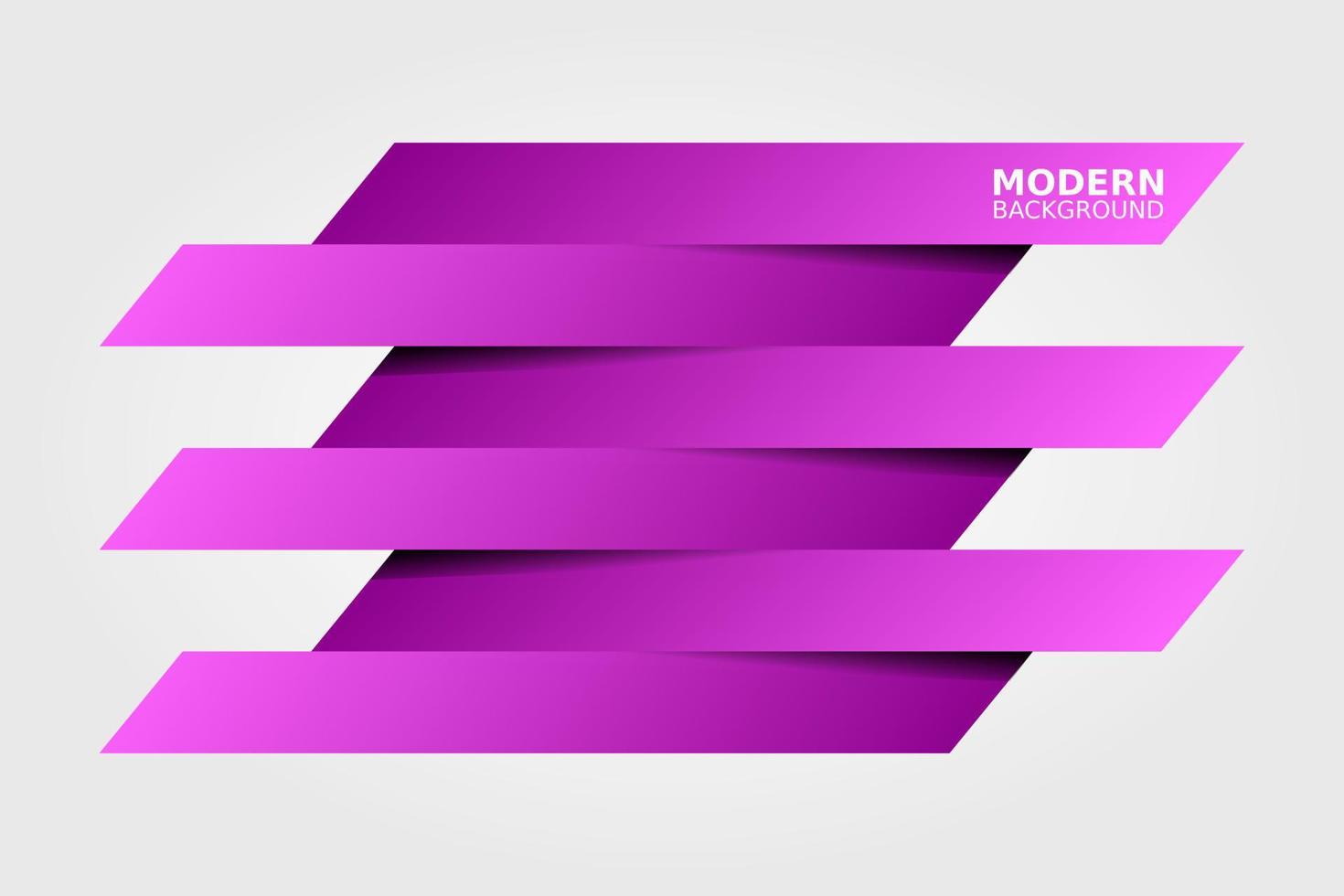 MODERN
BACKGROUND