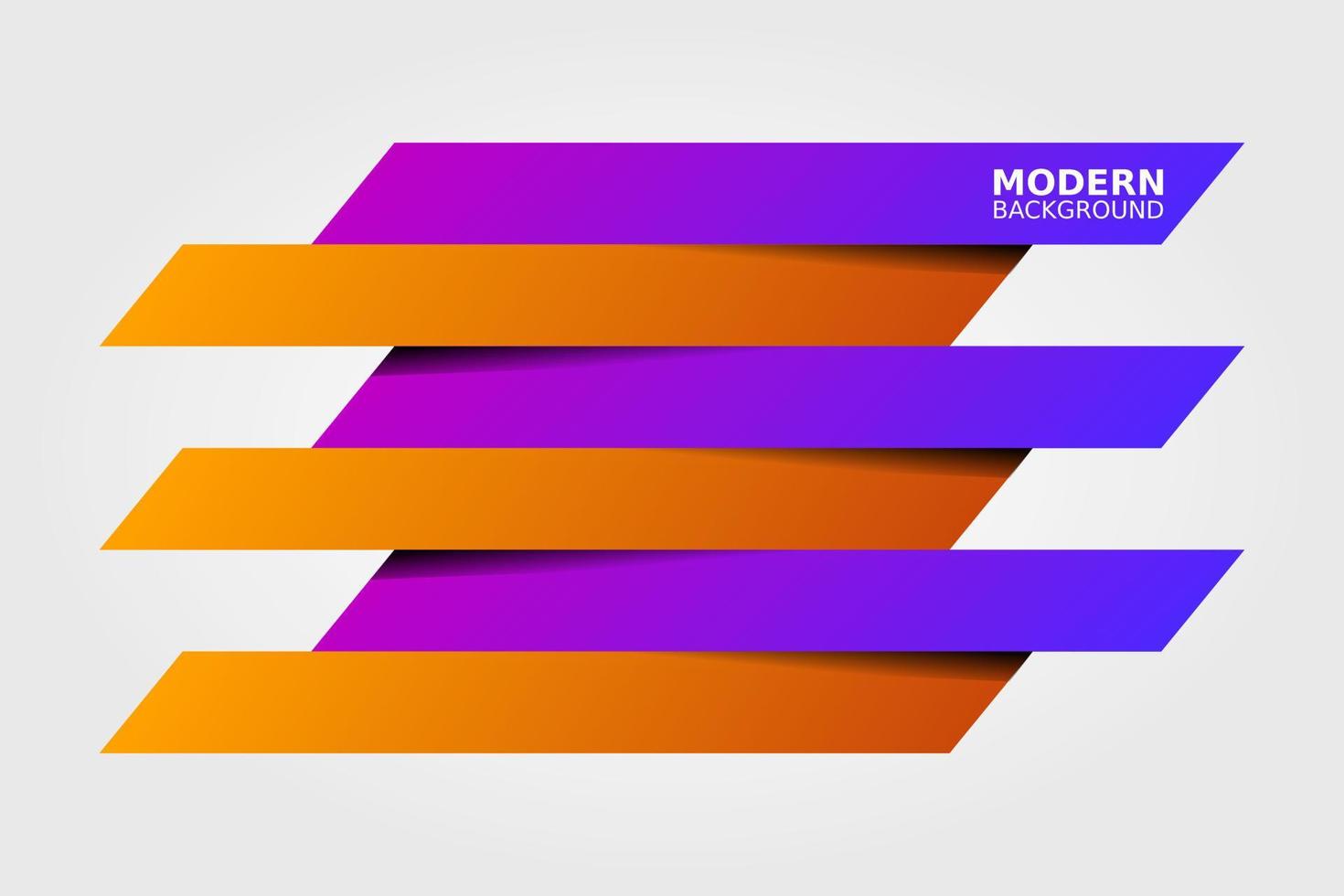 MODERN
BACKGROUND