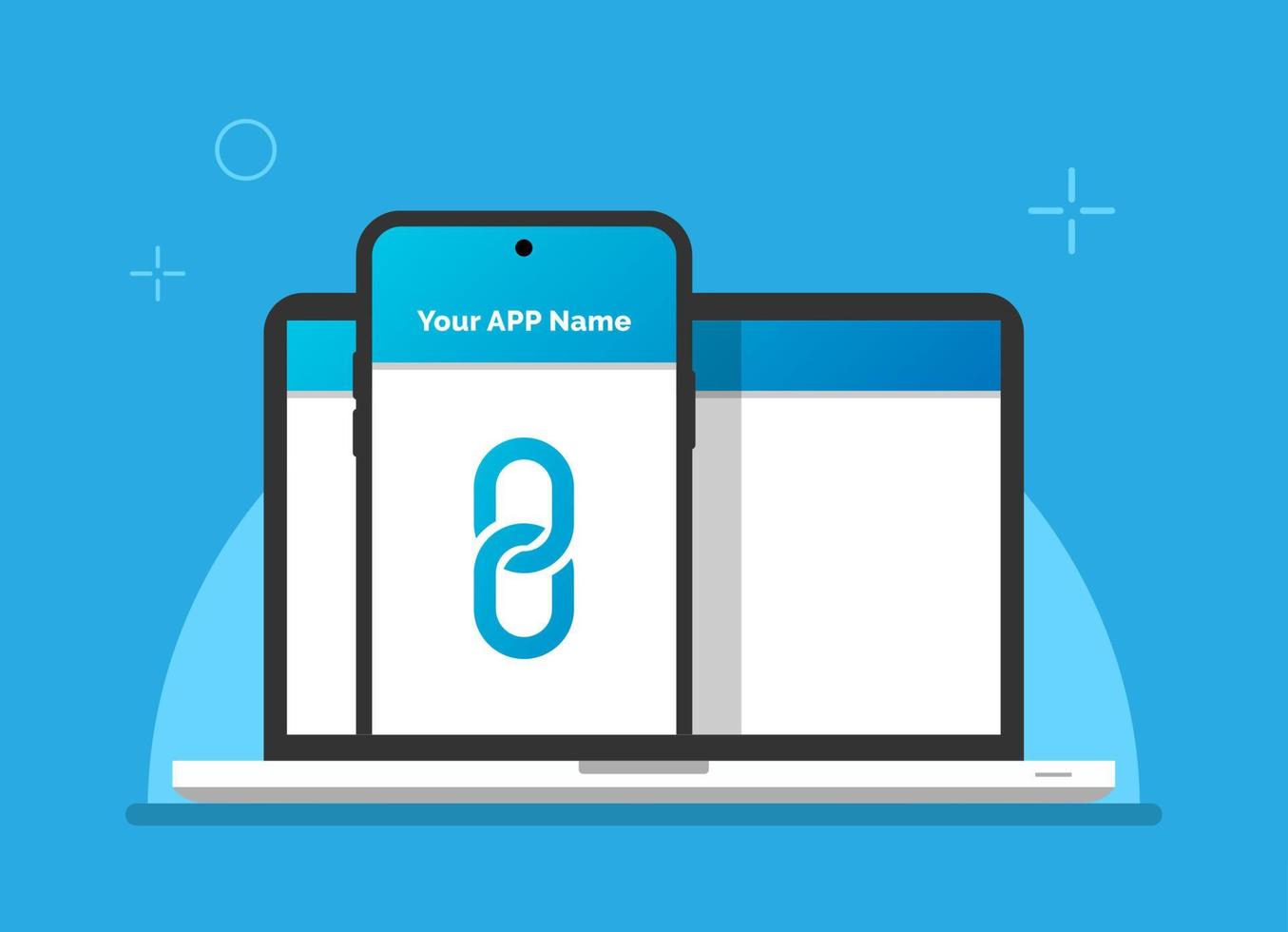 Your APP Name