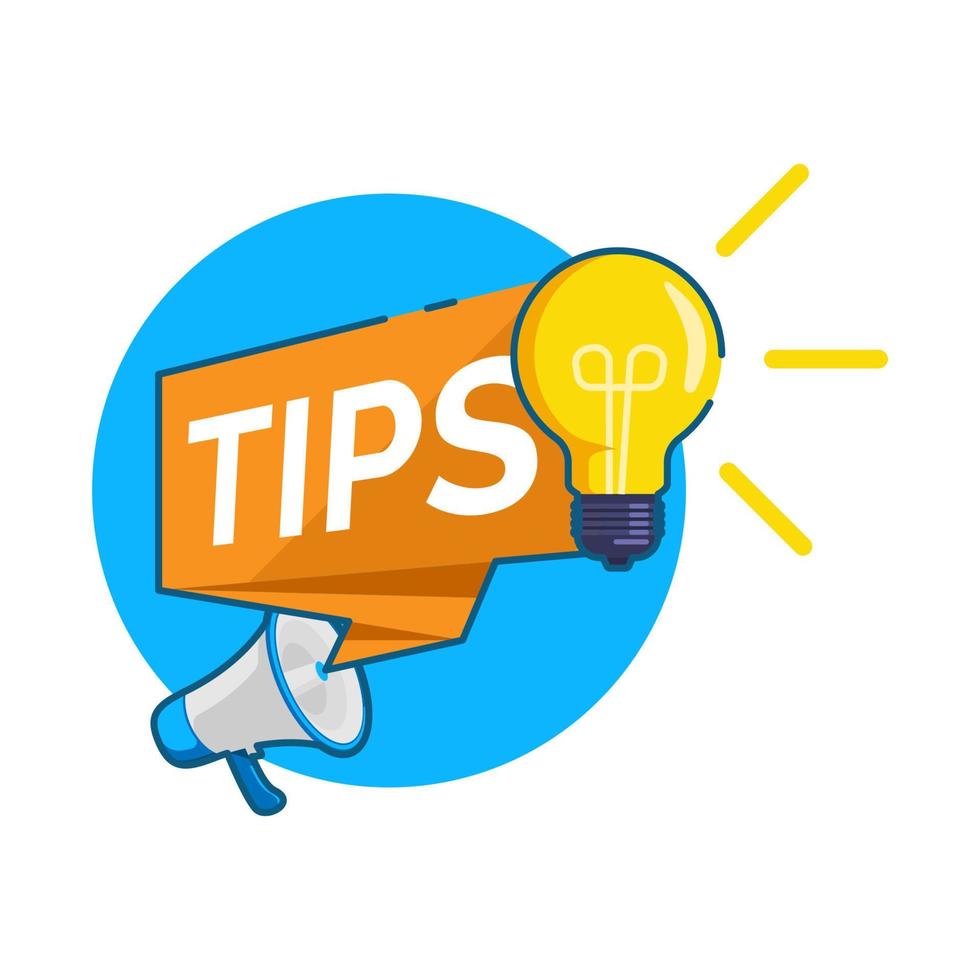 TIPS