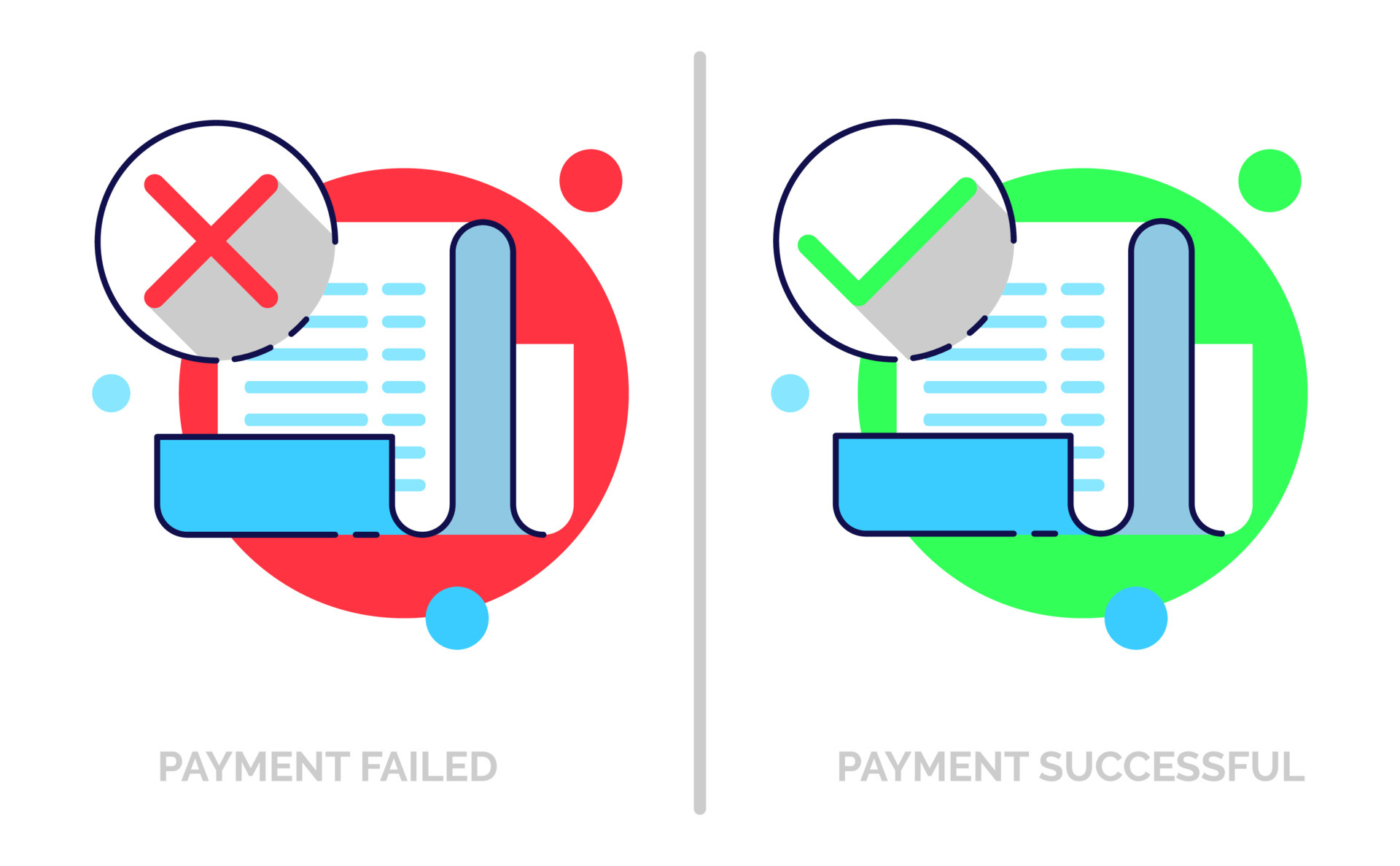 PAYMENT FAILED

PAYMENT SUCCESSFUL