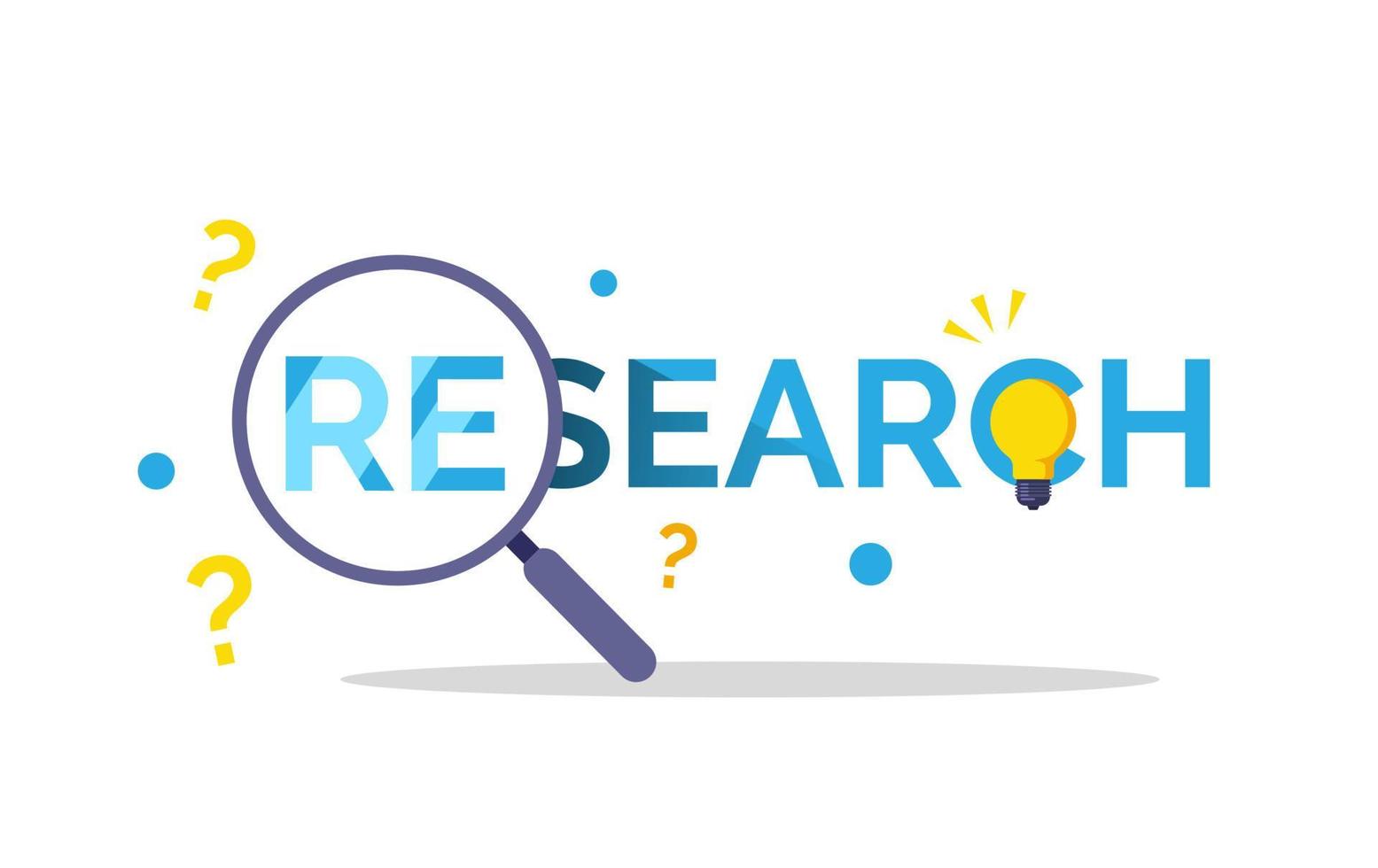 RESEARCH

?

?

?