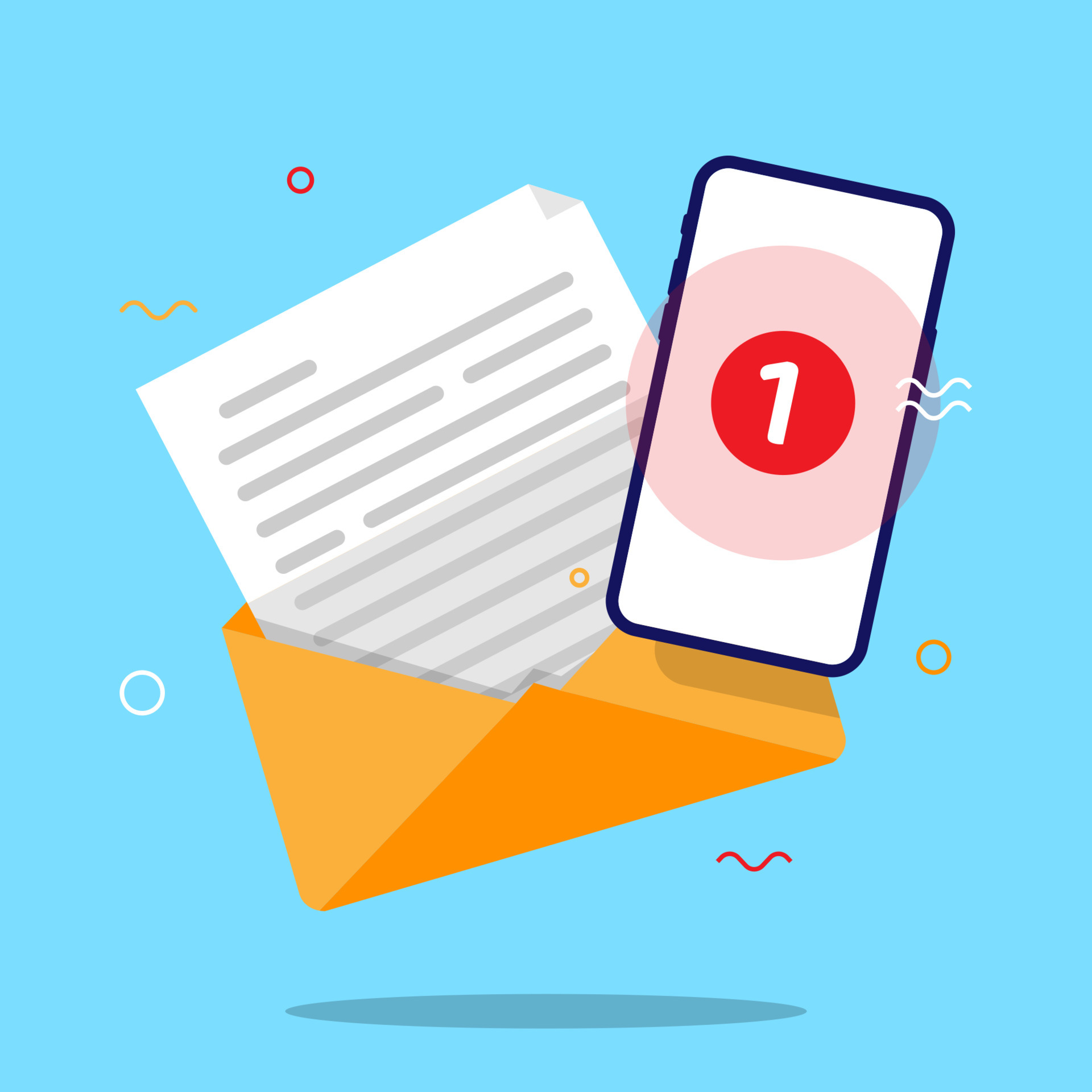 1