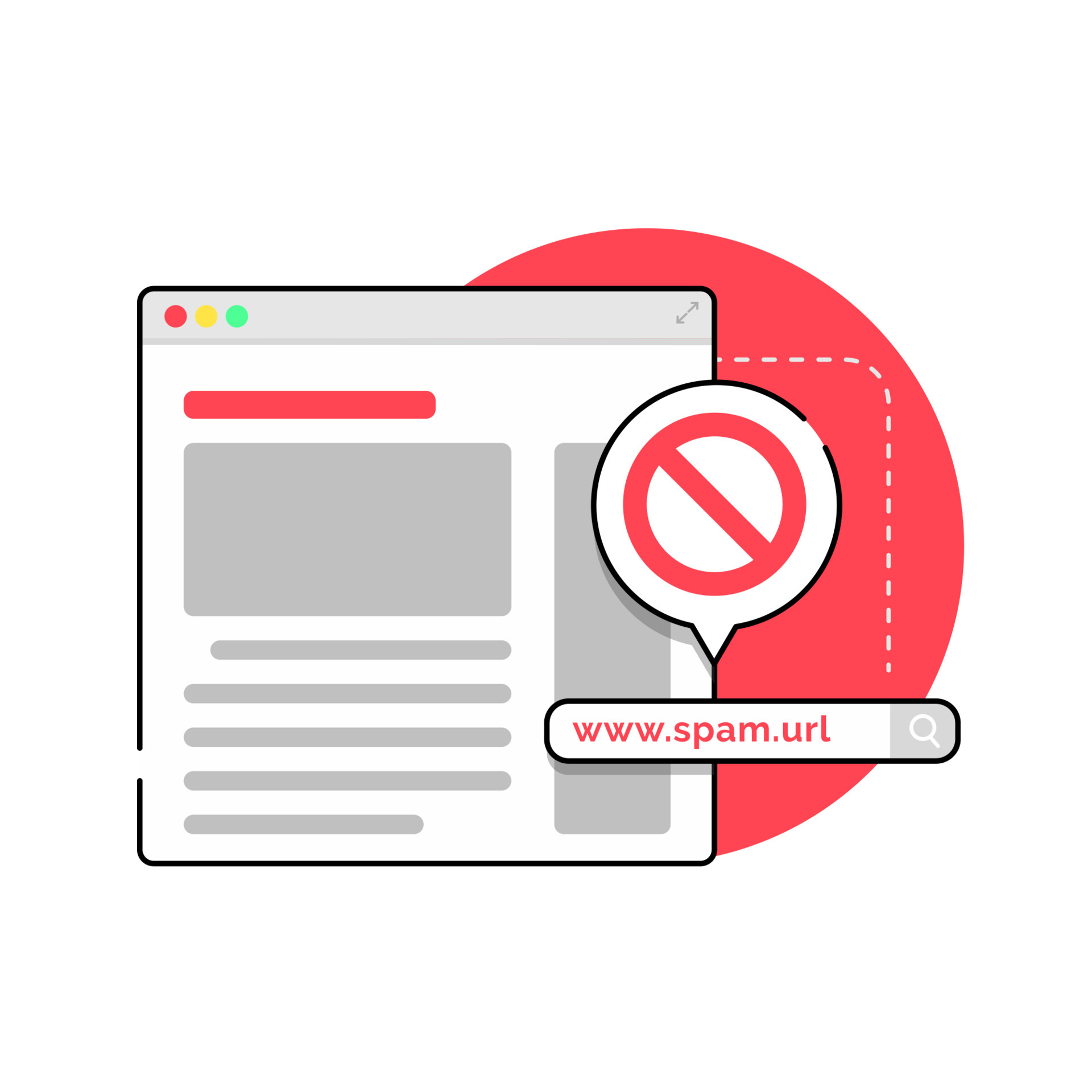 www.spam.url