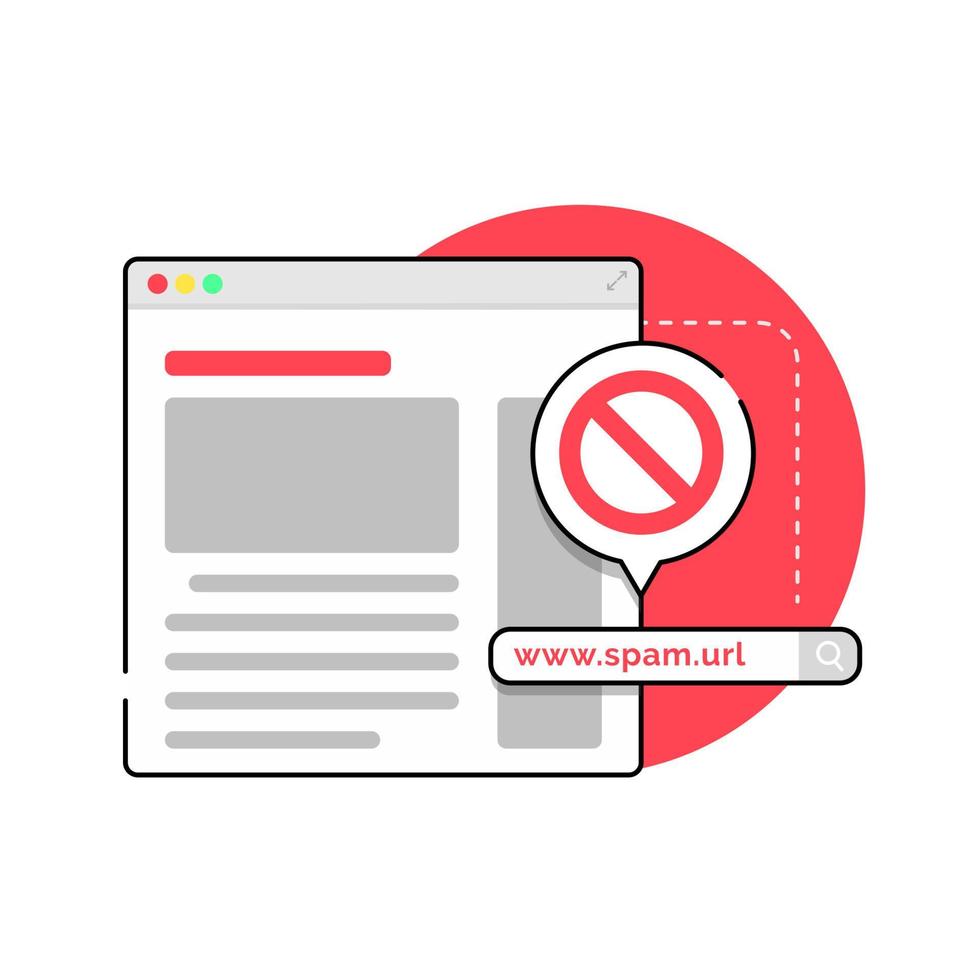 www.spam.url