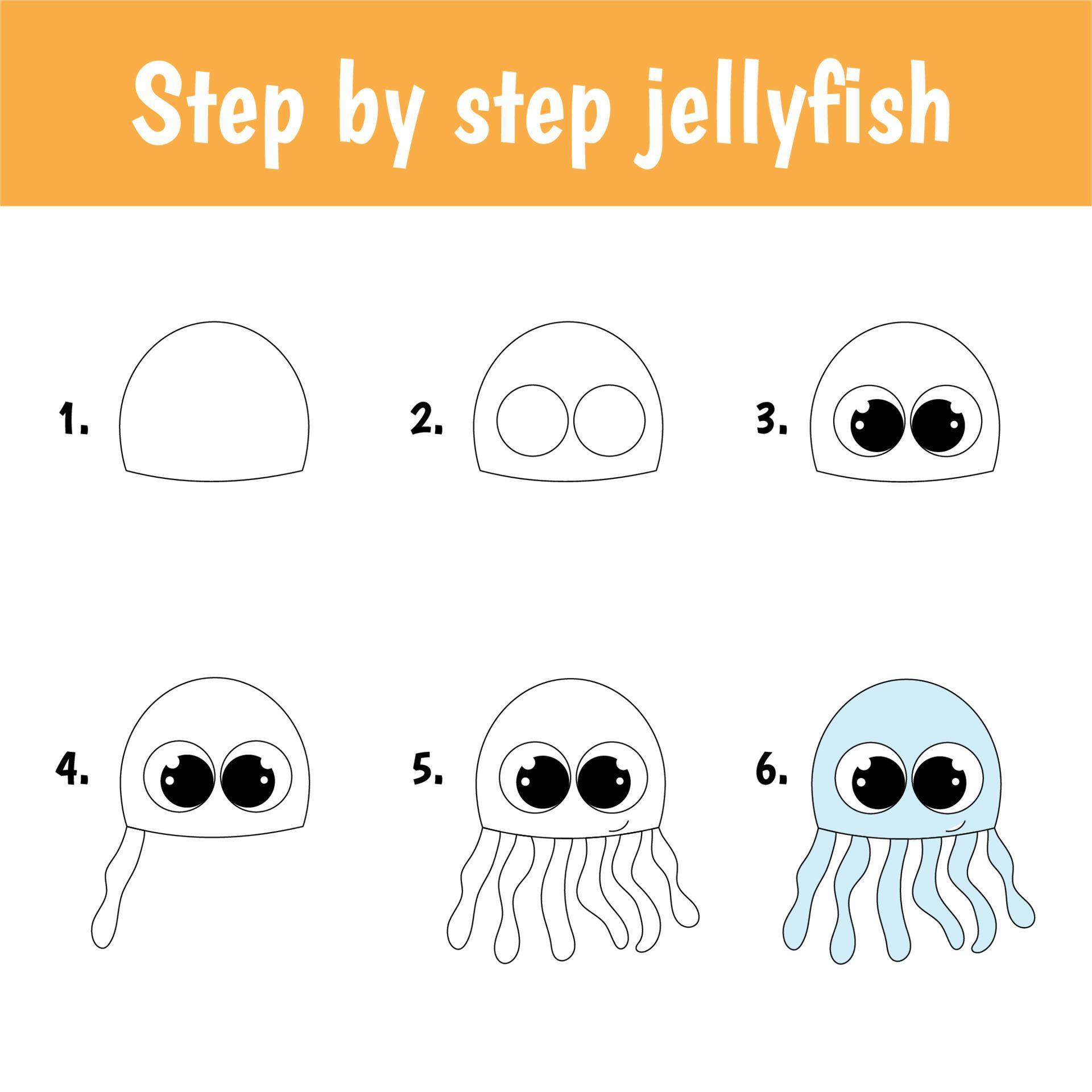 Step by step jellyfish

1.

2.

3.

4.

5.

6.