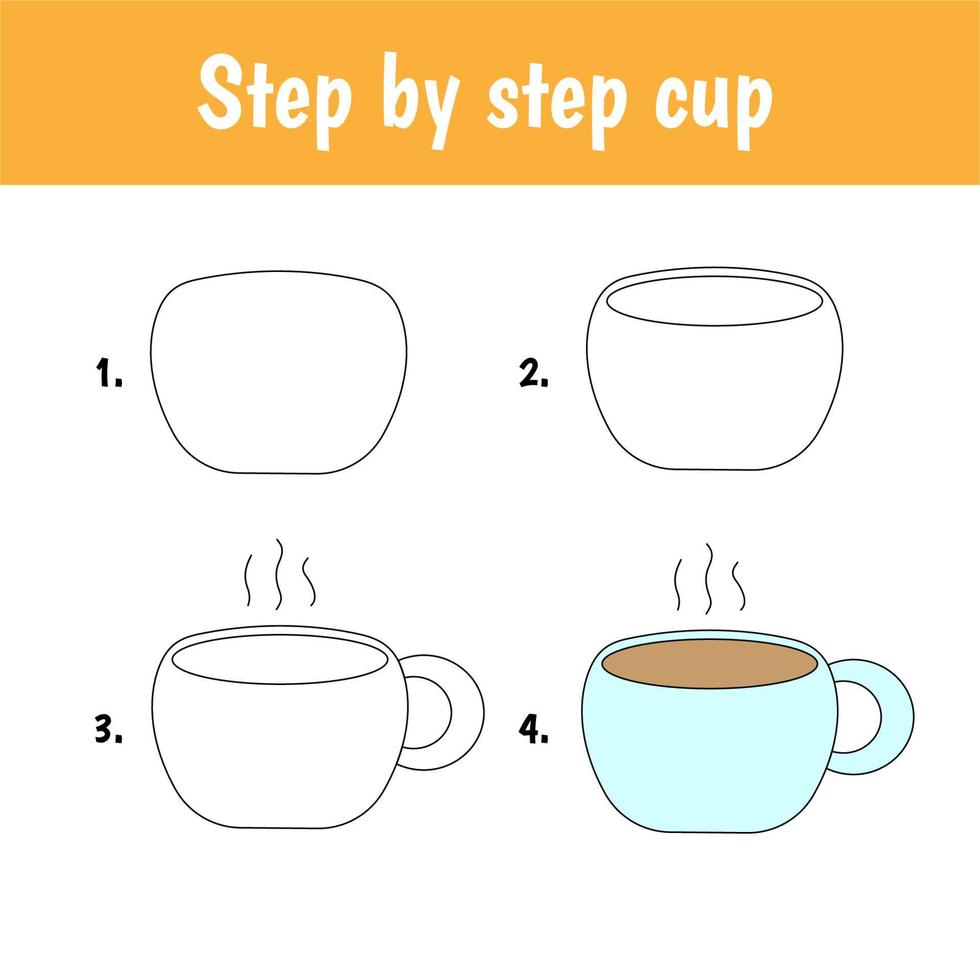 Step by step cup

1.

2.

3.

4.