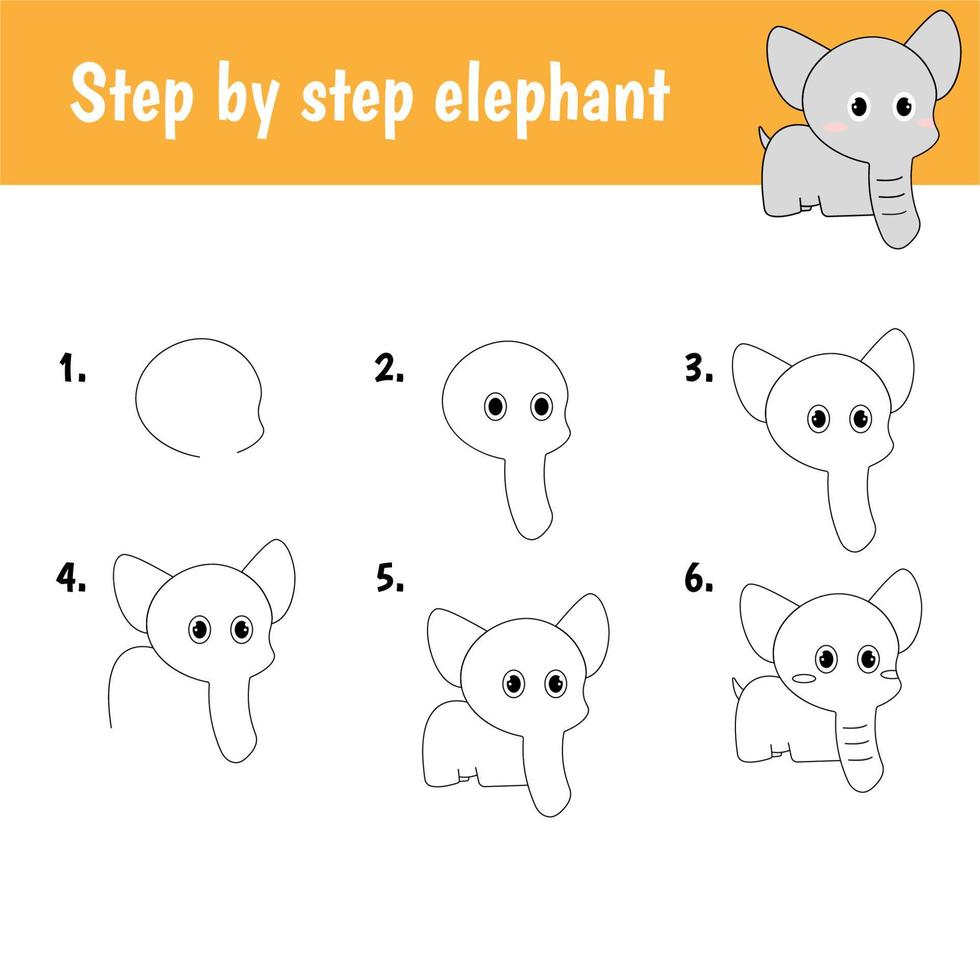 Step by step elephant

1.

2.

3.

4.

5.

6.