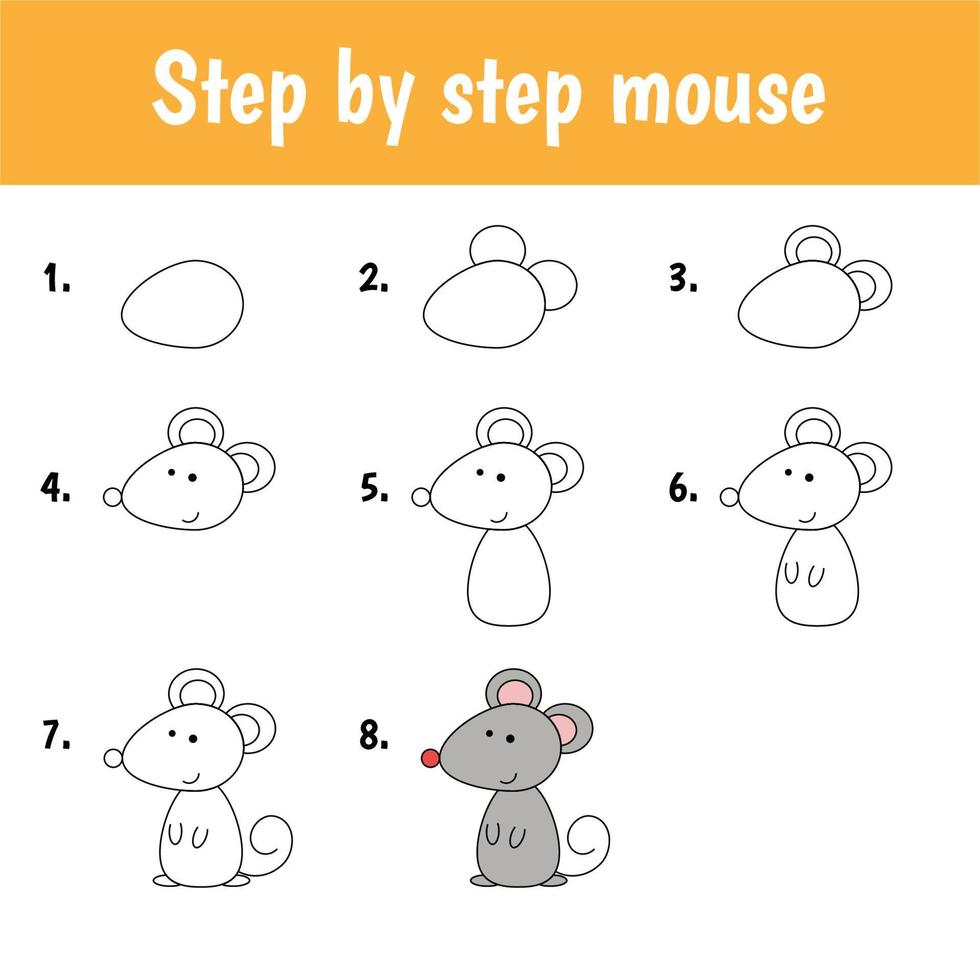 Step by step mouse

1.

2.

3.

4.

5.

6.

7.

8.