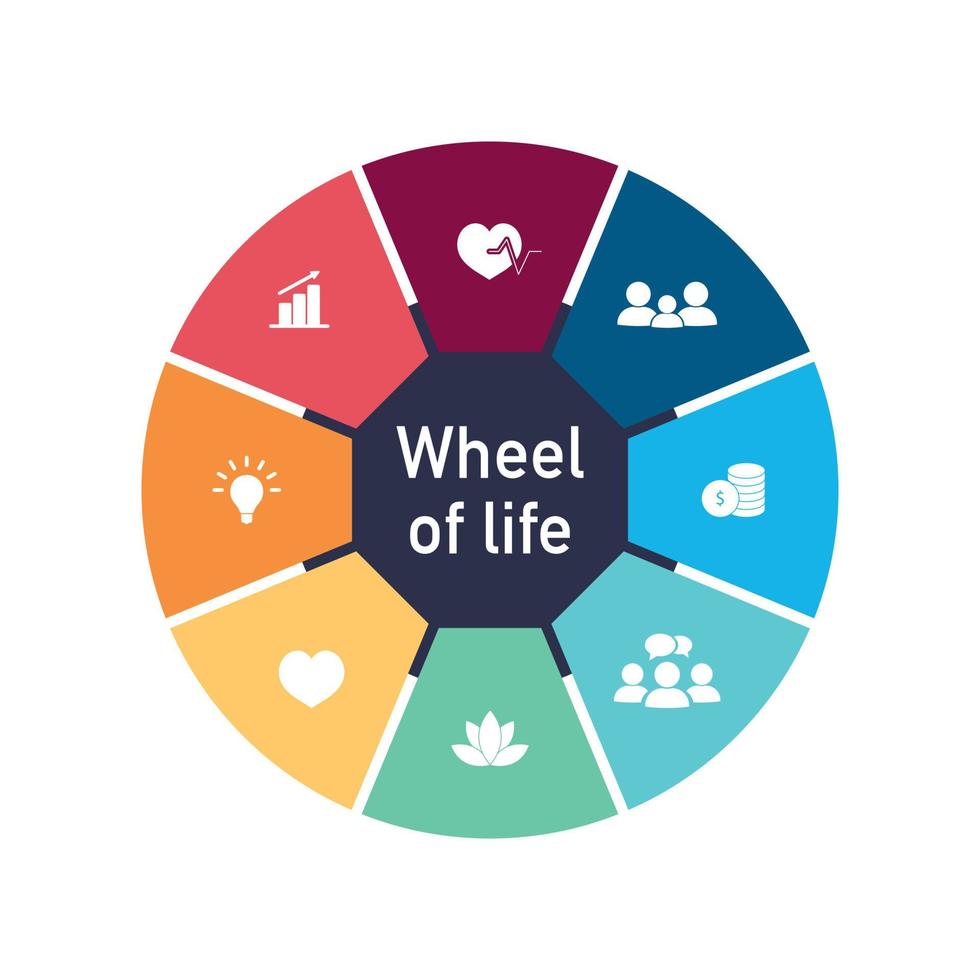 Wheel of life

$