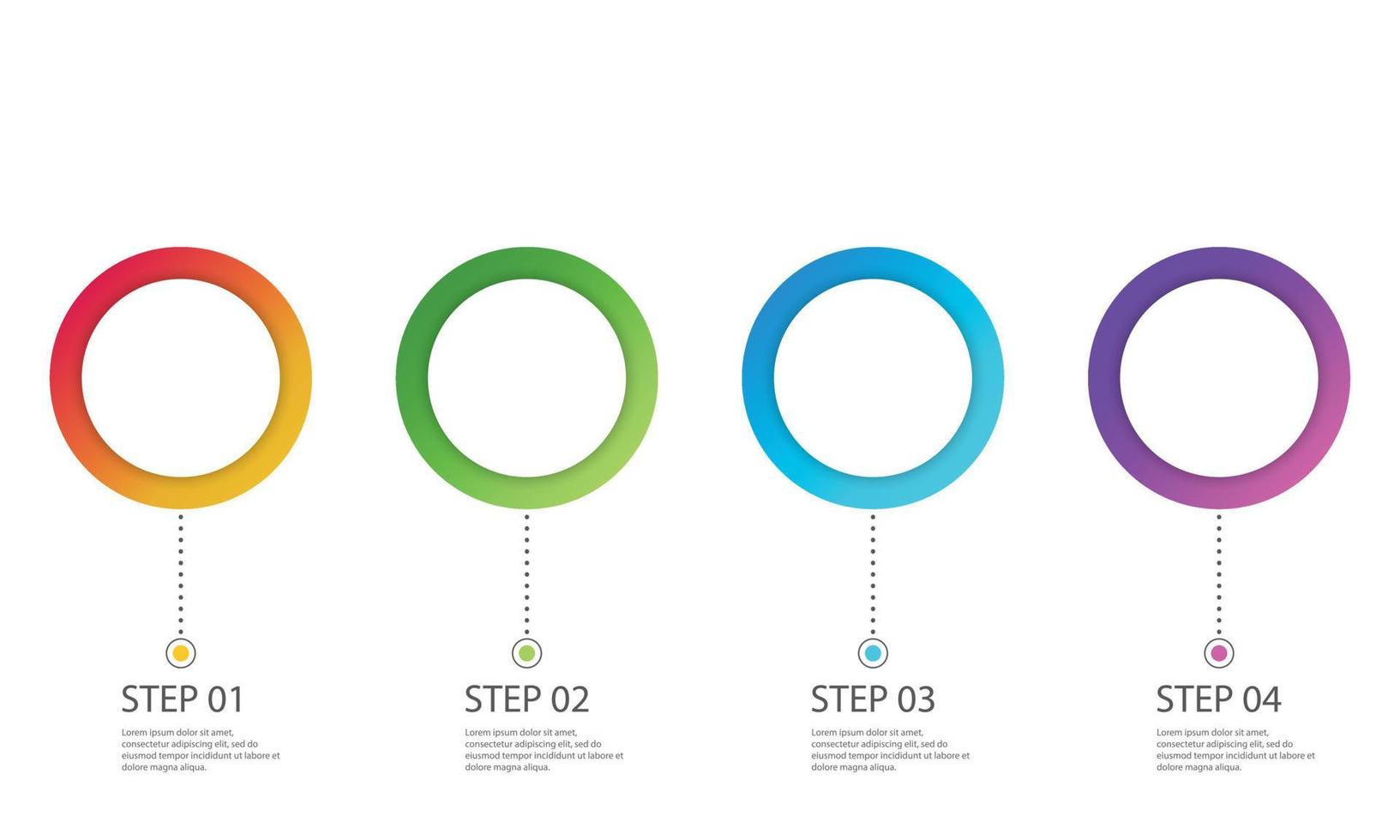 STEP 01

Lorem ipsum dolor sit amet, consectetur adipiscing elit, sed do eiusmod tempor incididunt ut labore et dolore magna aliqua.

STEP 02

Lorem ipsum dolor sit amet, consectetur adipiscing elit, sed do eiusmod tempor incididunt ut labore et dolore magna aliqua.

STEP 03

Lorem ipsum dolor sit amet, consectetur adipiscing elit, sed do eiusmod tempor incididunt ut labore et dolore magna aliqua.

STEP 04

Lorem ipsum dolor sit amet, consectetur adipiscing elit, sed do eiusmod tempor incididunt ut labore et dolore magna aliqua.