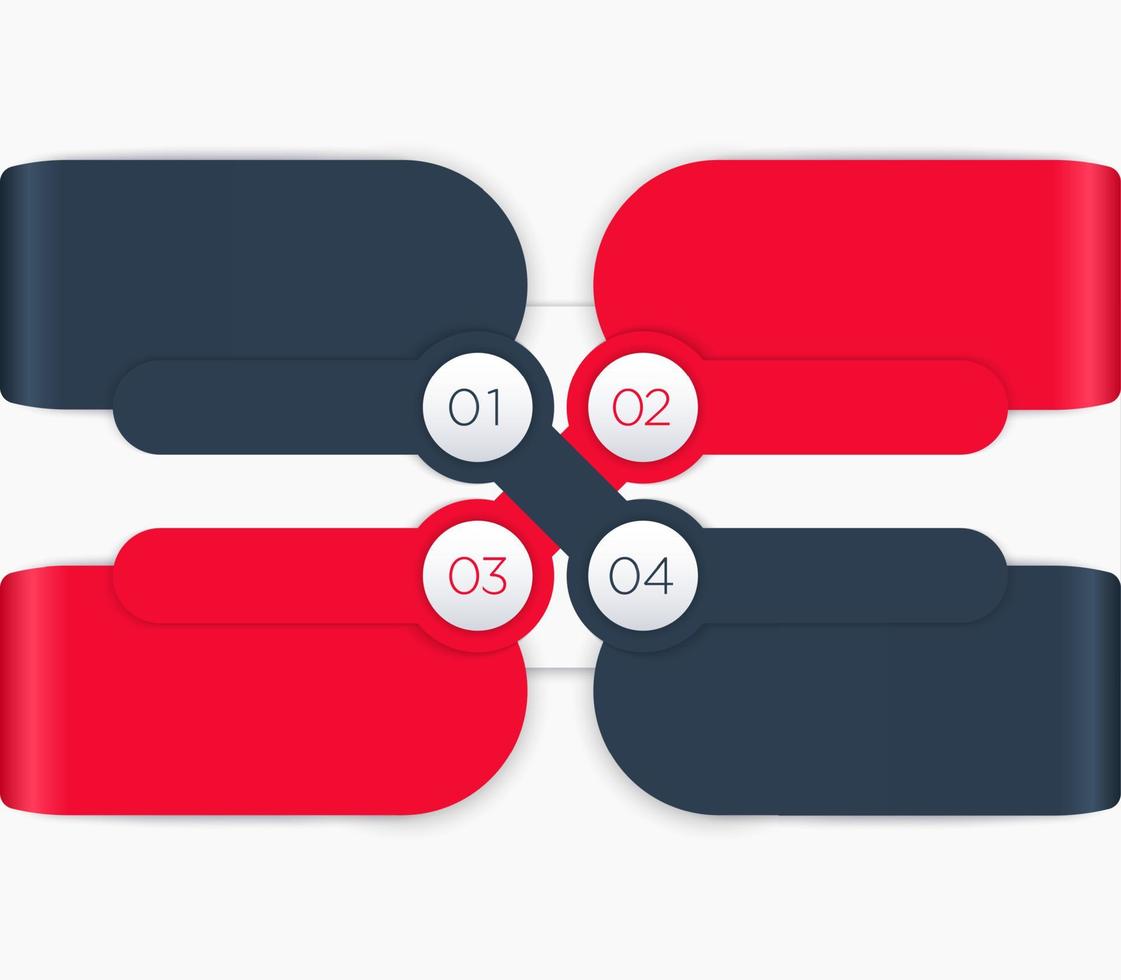 01
02
03
04