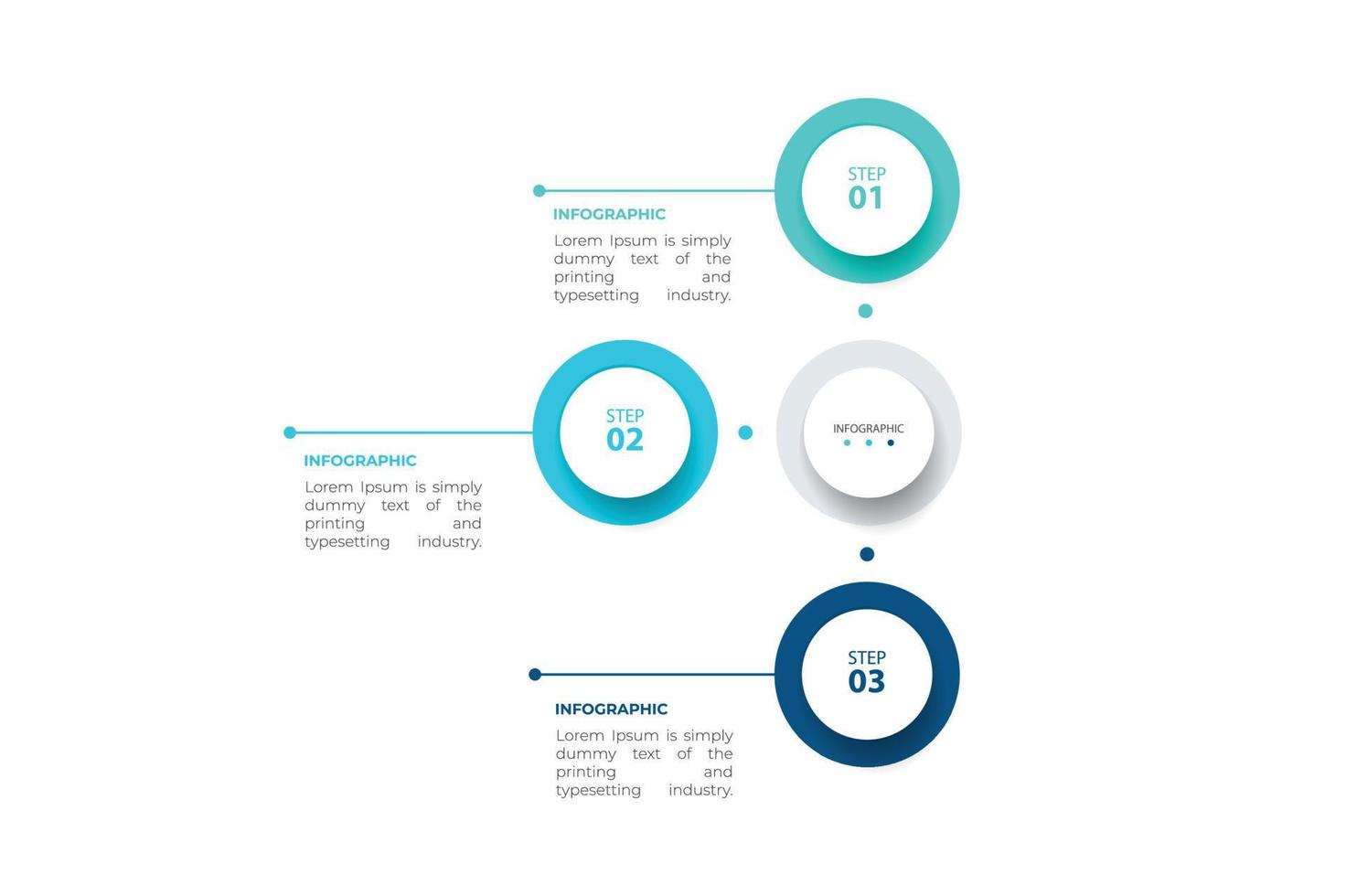 STEP
01

INFOGRAPHIC
Lorem Ipsum is simply dummy text of the printing and typesetting industry.

STEP
02

INFOGRAPHIC
Lorem Ipsum is simply dummy text of the printing and typesetting industry.

INFOGRAPHIC

STEP
03

INFOGRAPHIC
Lorem Ipsum is simply dummy text of the printing and typesetting industry.