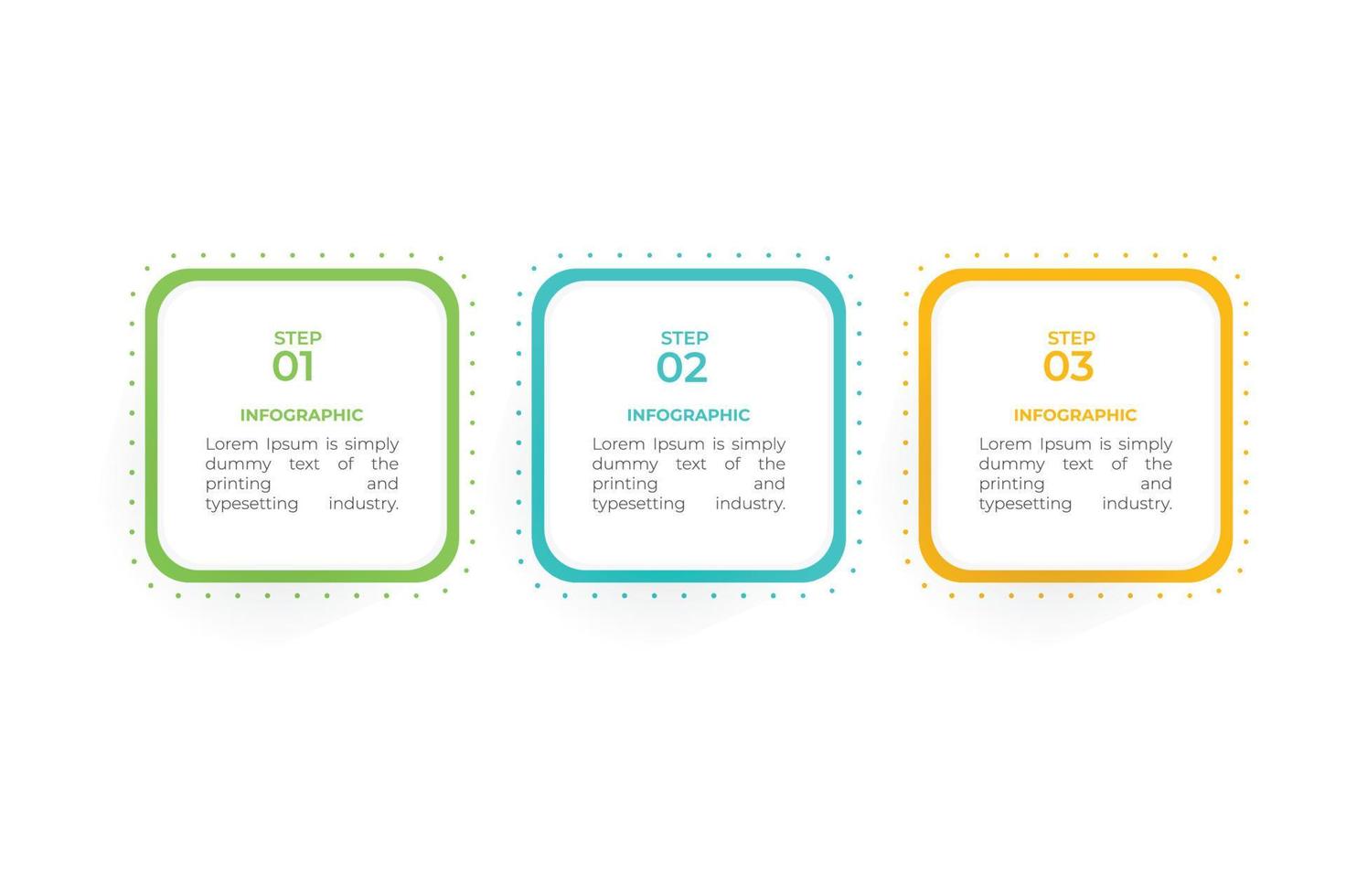 STEP
01

INFOGRAPHIC

Lorem Ipsum is simply dummy text of the printing and typesetting industry.

STEP
02

INFOGRAPHIC

Lorem Ipsum is simply dummy text of the printing and typesetting industry.

STEP
03

INFOGRAPHIC

Lorem Ipsum is simply dummy text of the printing and typesetting industry.