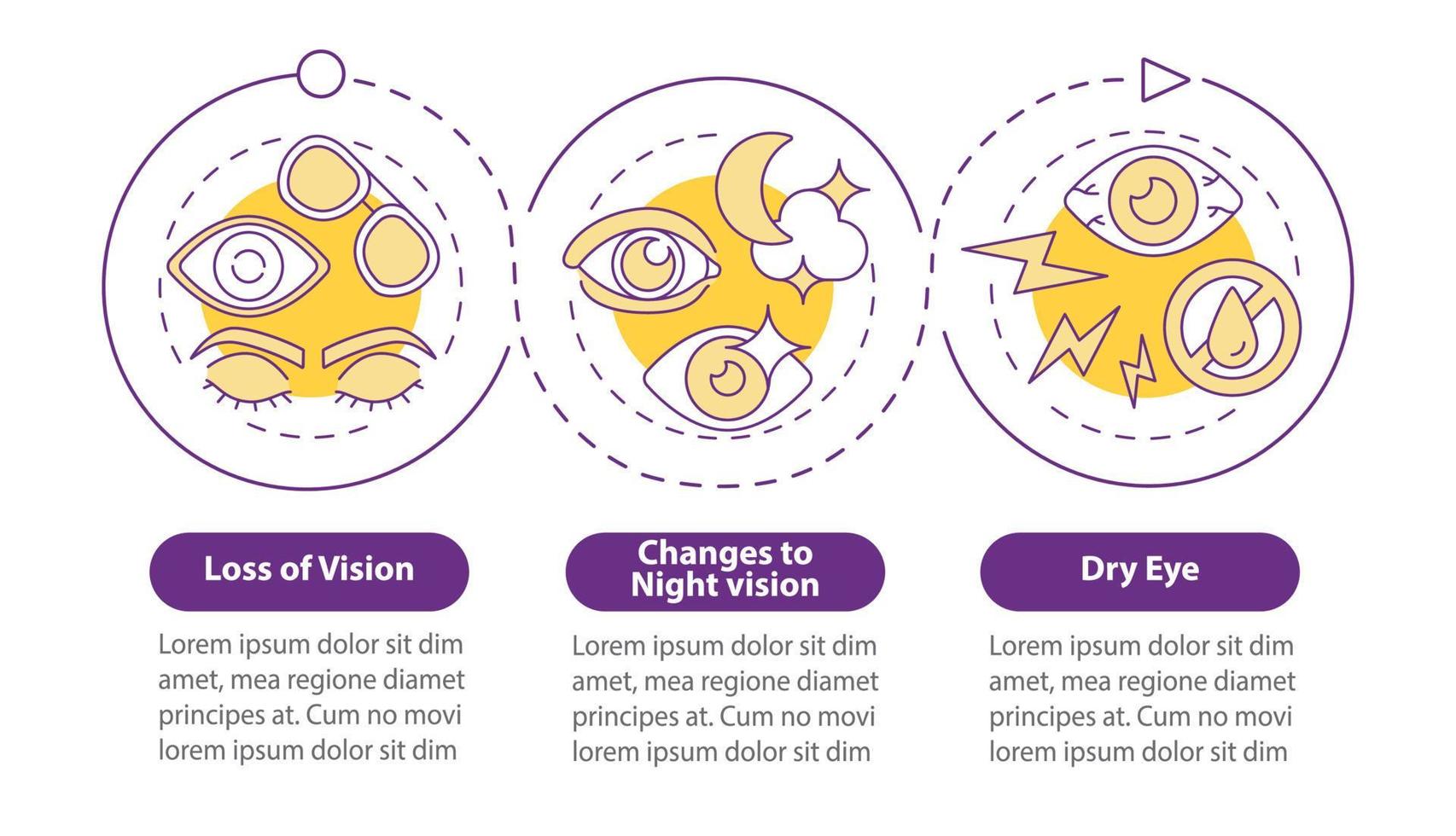 Loss of Vision

Lorem ipsum dolor sit dim amet, mea regione diamet principes at. Cum no movi lorem ipsum dolor sit dim

Changes to Night vision

Lorem ipsum dolor sit dim amet, mea regione diamet principes at. Cum no movi lorem ipsum dolor sit dim

Dry Eye

Lorem ipsum dolor sit dim amet, mea regione diamet principes at. Cum no movi lorem ipsum dolor sit dim