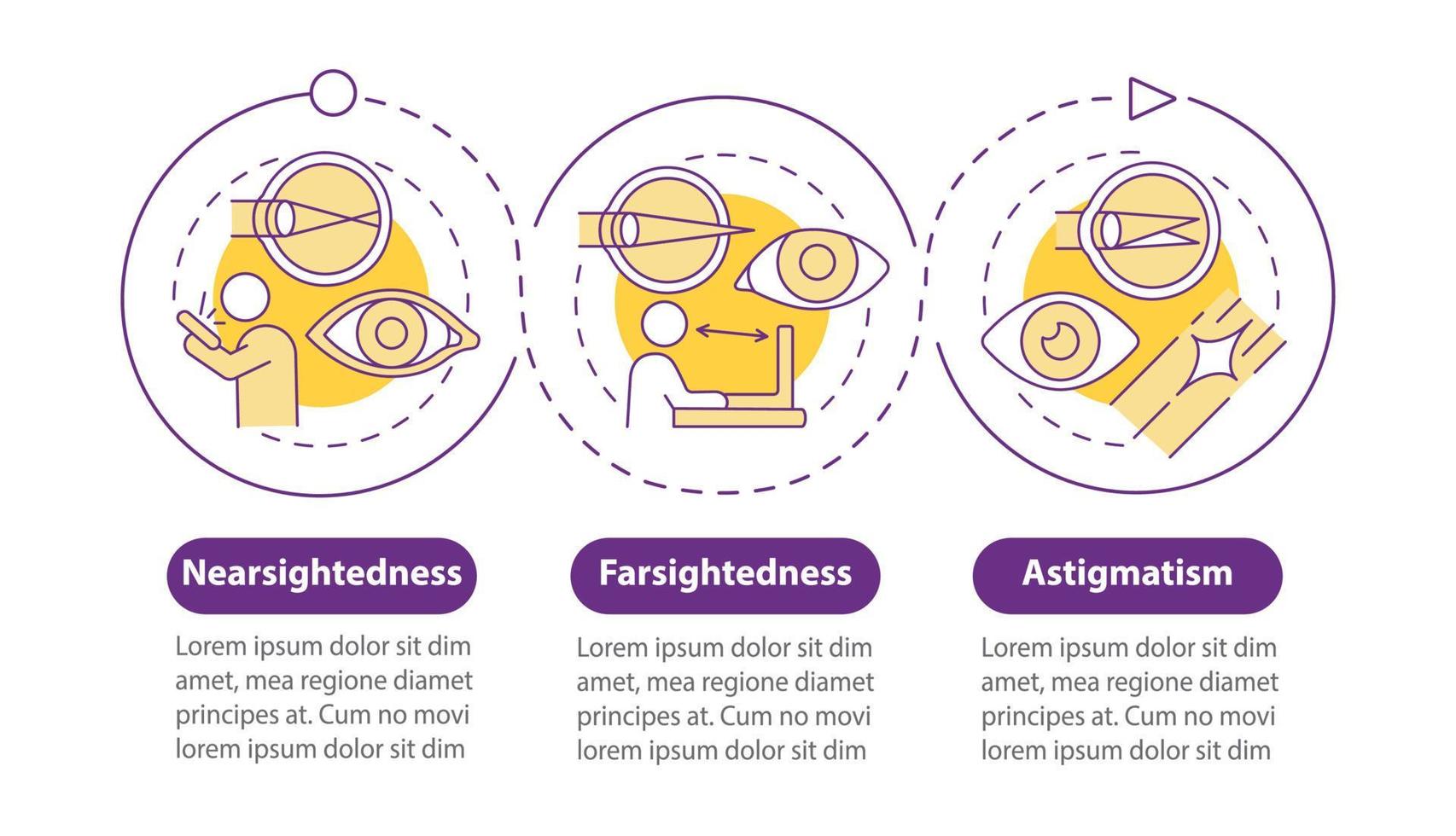 Nearsightedness

Lorem ipsum dolor sit dim amet, mea regione diamet principes at. Cum no movi lorem ipsum dolor sit dim

Farsightedness

Lorem ipsum dolor sit dim amet, mea regione diamet principes at. Cum no movi lorem ipsum dolor sit dim

Astigmatism

Lorem ipsum dolor sit dim amet, mea regione diamet principes at. Cum no movi lorem ipsum dolor sit dim