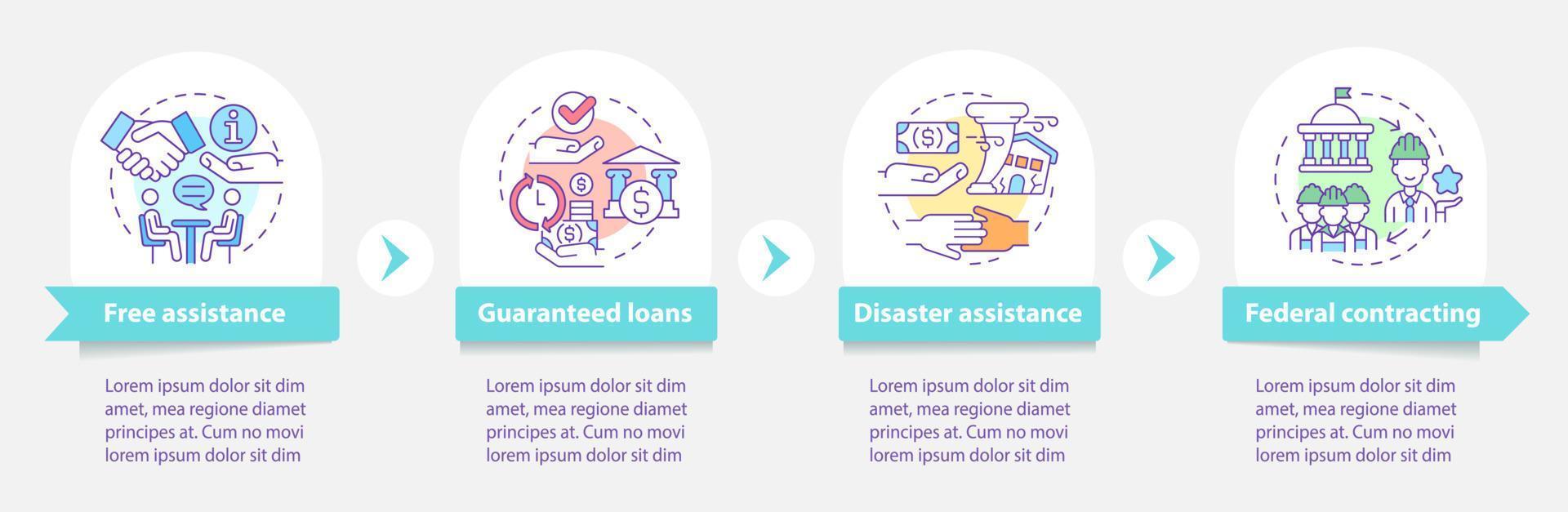 Free assistance

Lorem ipsum dolor sit dim amet, mea regione diamet principes at. Cum no movi lorem ipsum dolor sit dim

Guaranteed loans

Lorem ipsum dolor sit dim amet, mea regione diamet principes at. Cum no movi lorem ipsum dolor sit dim

Disaster assistance

Lorem ipsum dolor sit dim amet, mea regione diamet principes at. Cum no movi lorem ipsum dolor sit dim

Federal contracting

Lorem ipsum dolor sit dim amet, mea regione diamet principes at. Cum no movi lorem ipsum dolor sit dim