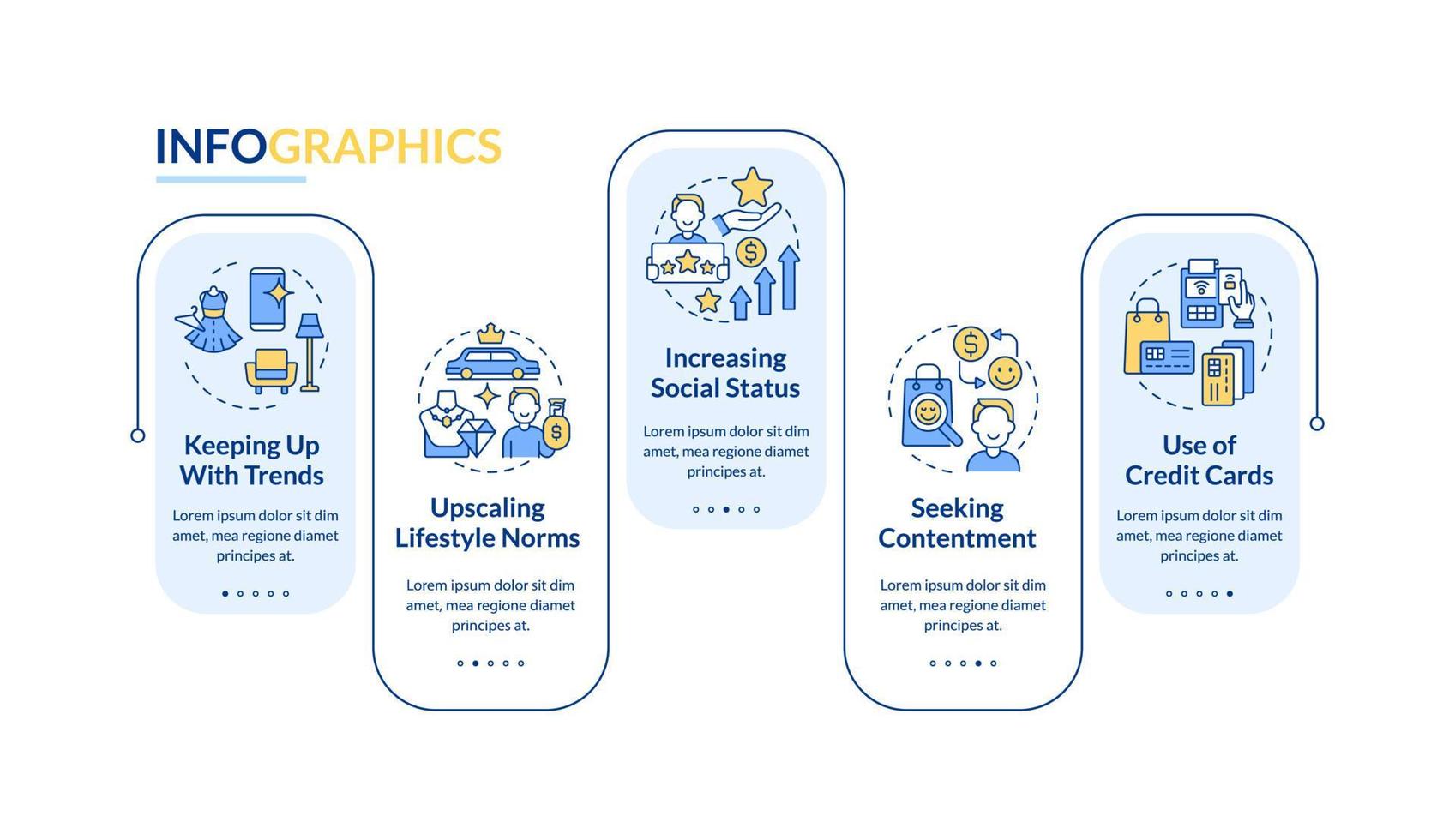 INFOGRAPHICS

Keeping Up With Trends

Lorem ipsum dolor sit dim amet, mea regione diamet principes at.

Upscaling Lifestyle Norms

Lorem ipsum dolor sit dim amet, mea regione diamet principes at.

Increasing Social Status

Lorem ipsum dolor sit dim amet, mea regione diamet principes at.

Seeking Contentment

Lorem ipsum dolor sit dim amet, mea regione diamet principes at.

Use of Credit Cards

Lorem ipsum dolor sit dim amet, mea regione diamet principes at.