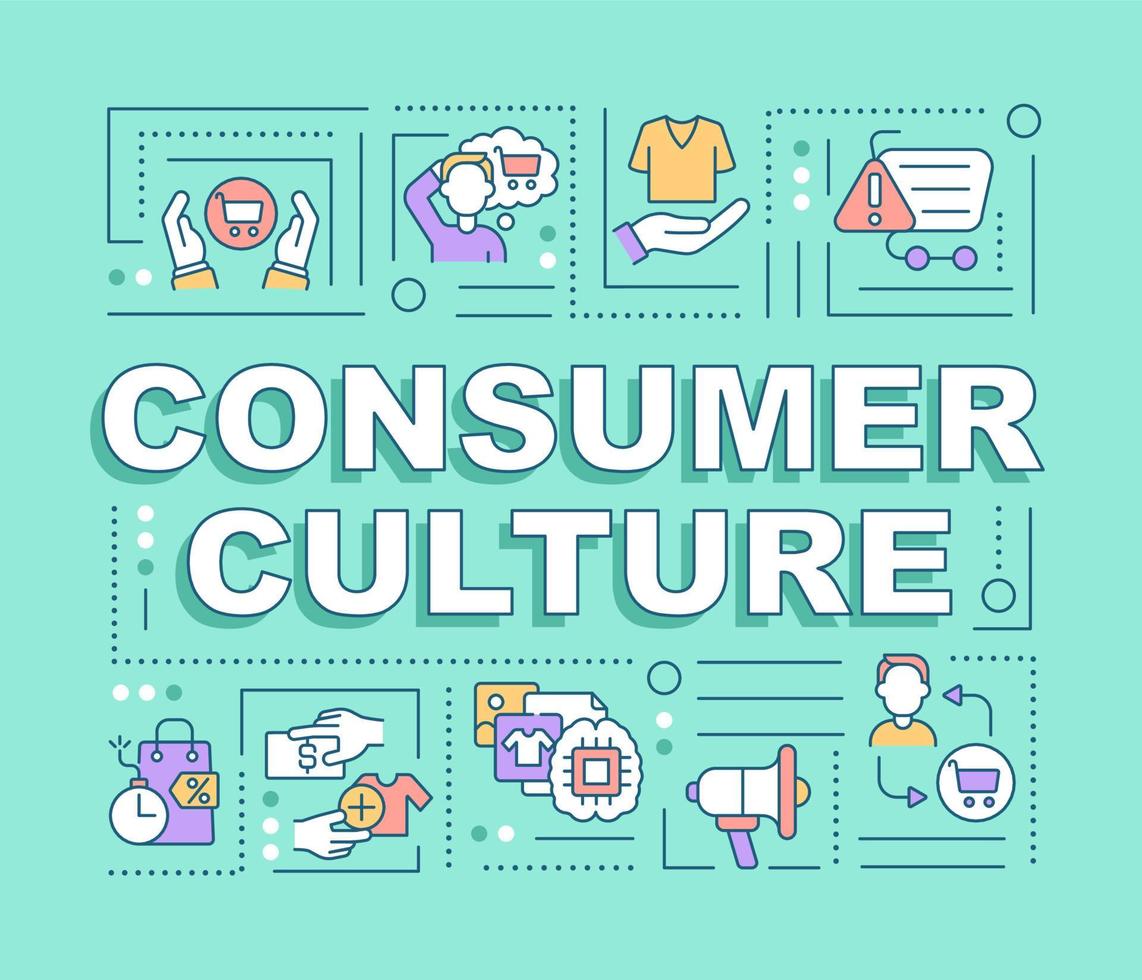 CONSUMER CULTURE