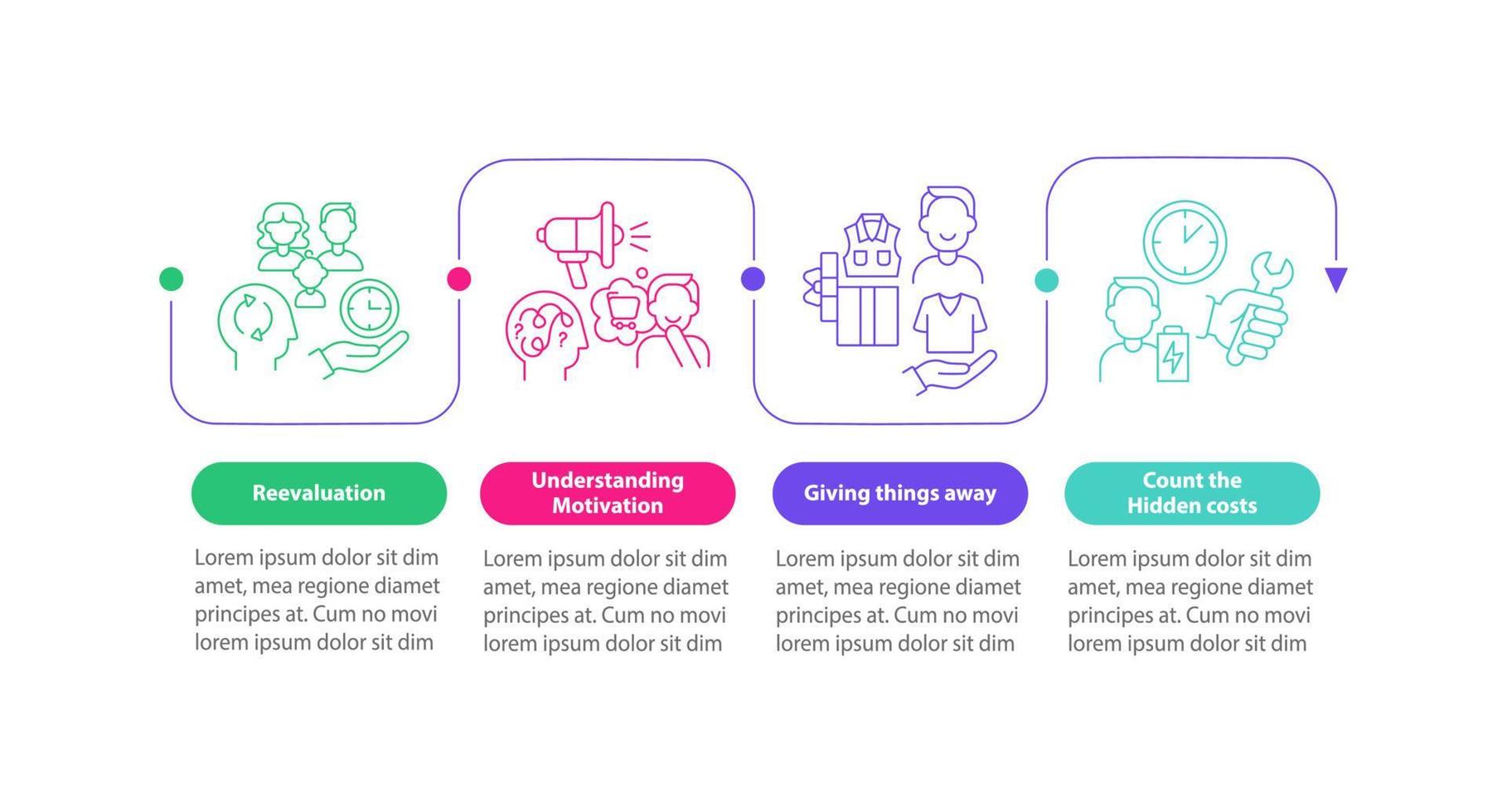 Reevaluation

Lorem ipsum dolor sit dim amet, mea regione diamet principes at. Cum no movi lorem ipsum dolor sit dim

Understanding Motivation

Lorem ipsum dolor sit dim amet, mea regione diamet principes at. Cum no movi lorem ipsum dolor sit dim

Giving things away

Lorem ipsum dolor sit dim amet, mea regione diamet principes at. Cum no movi lorem ipsum dolor sit dim

Count the Hidden costs

Lorem ipsum dolor sit dim amet, mea regione diamet principes at. Cum no movi lorem ipsum dolor sit dim