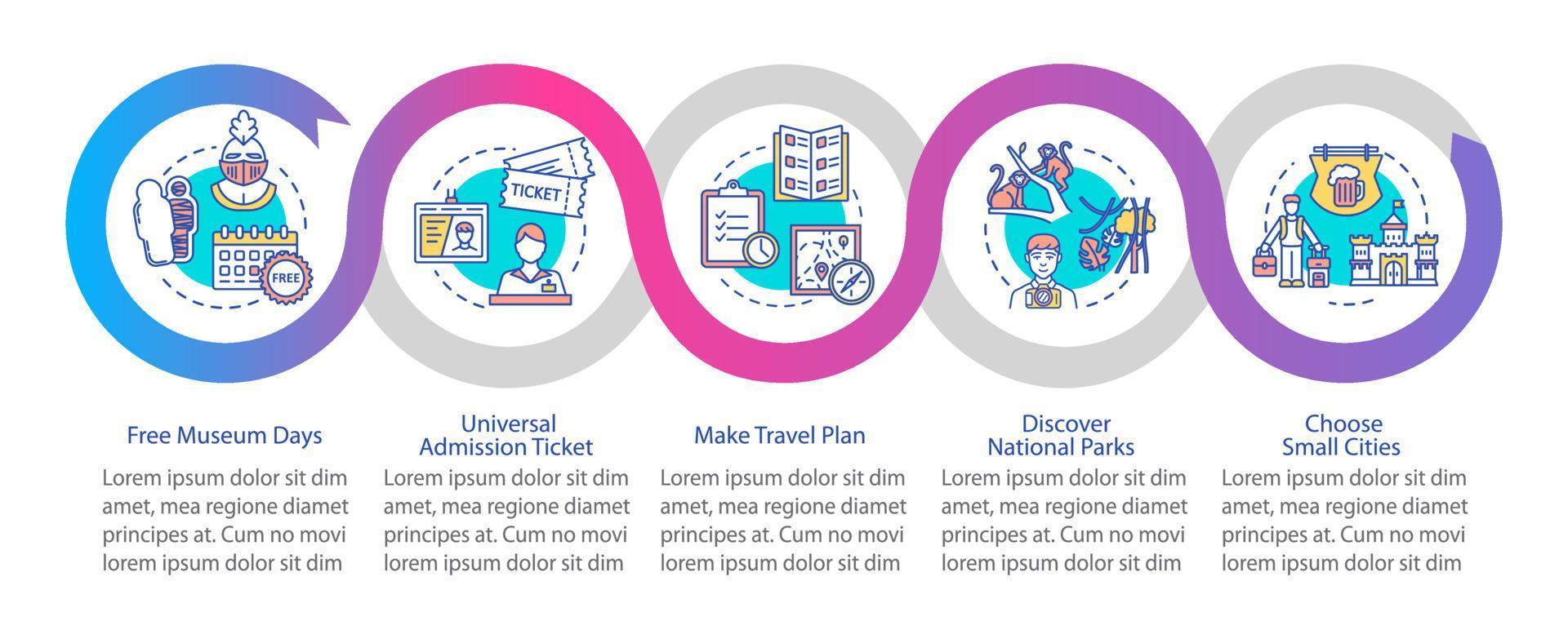 FREE

TICKET

Free Museum Days

Lorem ipsum dolor sit dim amet, mea regione diamet principes at. Cum no movi lorem ipsum dolor sit dim

Universal Admission Ticket

Lorem ipsum dolor sit dim amet, mea regione diamet principes at. Cum no movi lorem ipsum dolor sit dim

Make Travel Plan

Lorem ipsum dolor sit dim amet, mea regione diamet principes at. Cum no movi lorem ipsum dolor sit dim

Discover National Parks

Lorem ipsum dolor sit dim amet, mea regione diamet principes at. Cum no movi lorem ipsum dolor sit dim

Choose Small Cities

Lorem ipsum dolor sit dim amet, mea regione diamet principes at. Cum no movi lorem ipsum dolor sit dim