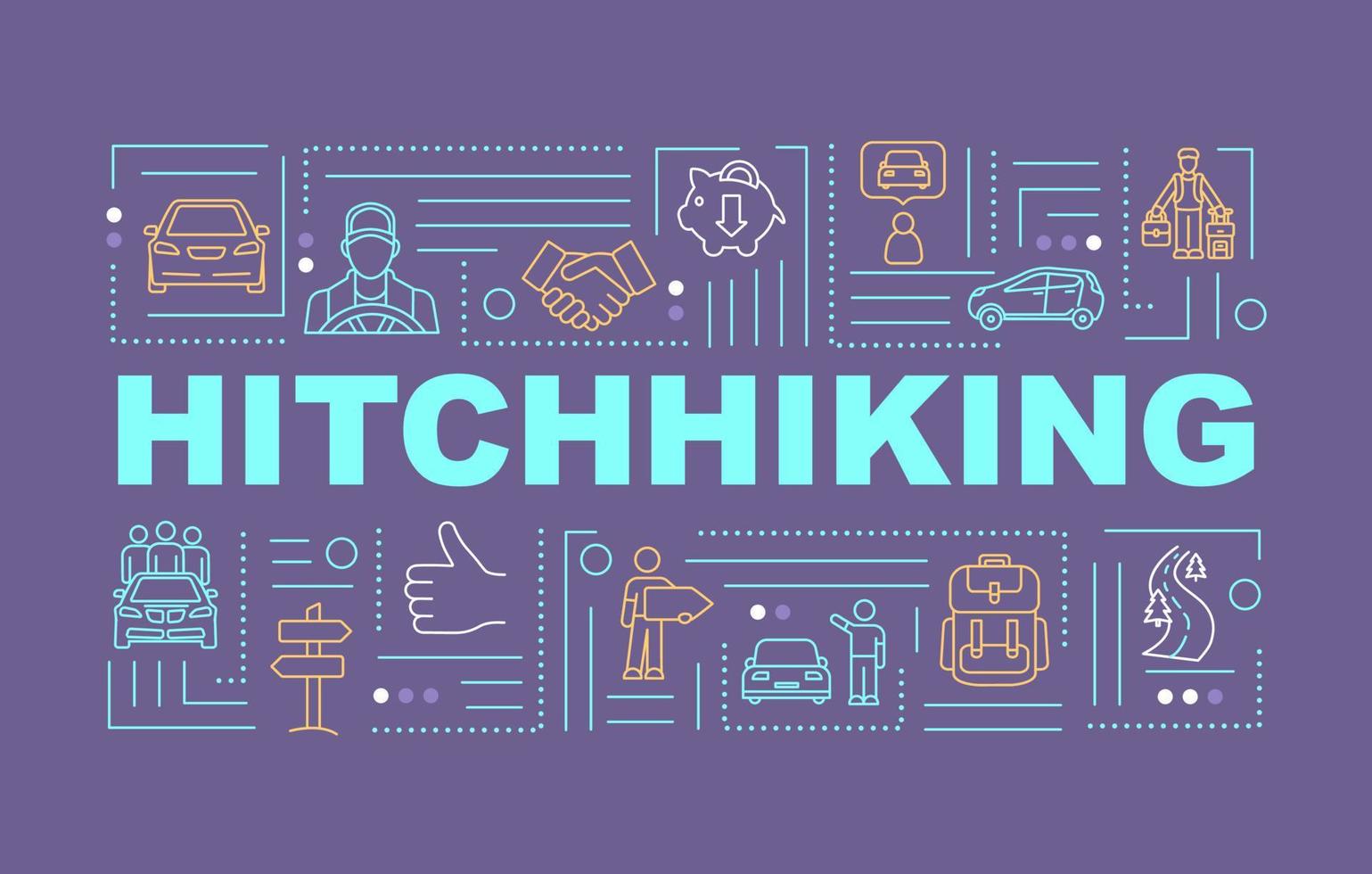 HITCHHIKING