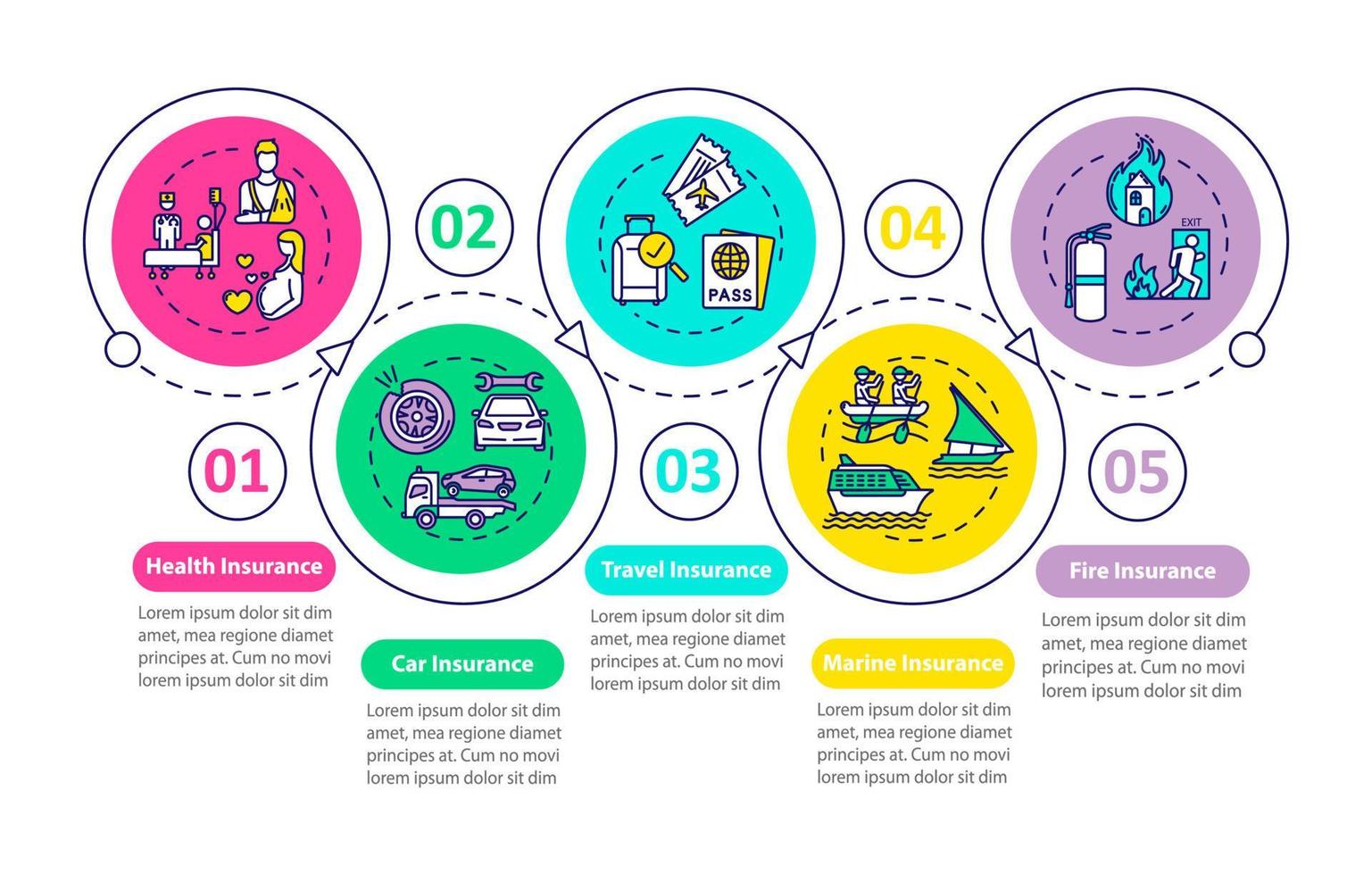 01

Health Insurance

Lorem ipsum dolor sit dim amet, mea regione diamet principes at. Cum no movi lorem ipsum dolor sit dim

02

Car Insurance

Lorem ipsum dolor sit dim amet, mea regione diamet principes at. Cum no movi lorem ipsum dolor sit dim

PASS

03

Travel Insurance

Lorem ipsum dolor sit dim amet, mea regione diamet principes at. Cum no movi lorem ipsum dolor sit dim

04

Marine Insurance

Lorem ipsum dolor sit dim amet, mea regione diamet principes at. Cum no movi lorem ipsum dolor sit dim

EXIT

05

Fire Insurance

Lorem ipsum dolor sit dim amet, mea regione diamet principes at. Cum no movi lorem ipsum dolor sit dim