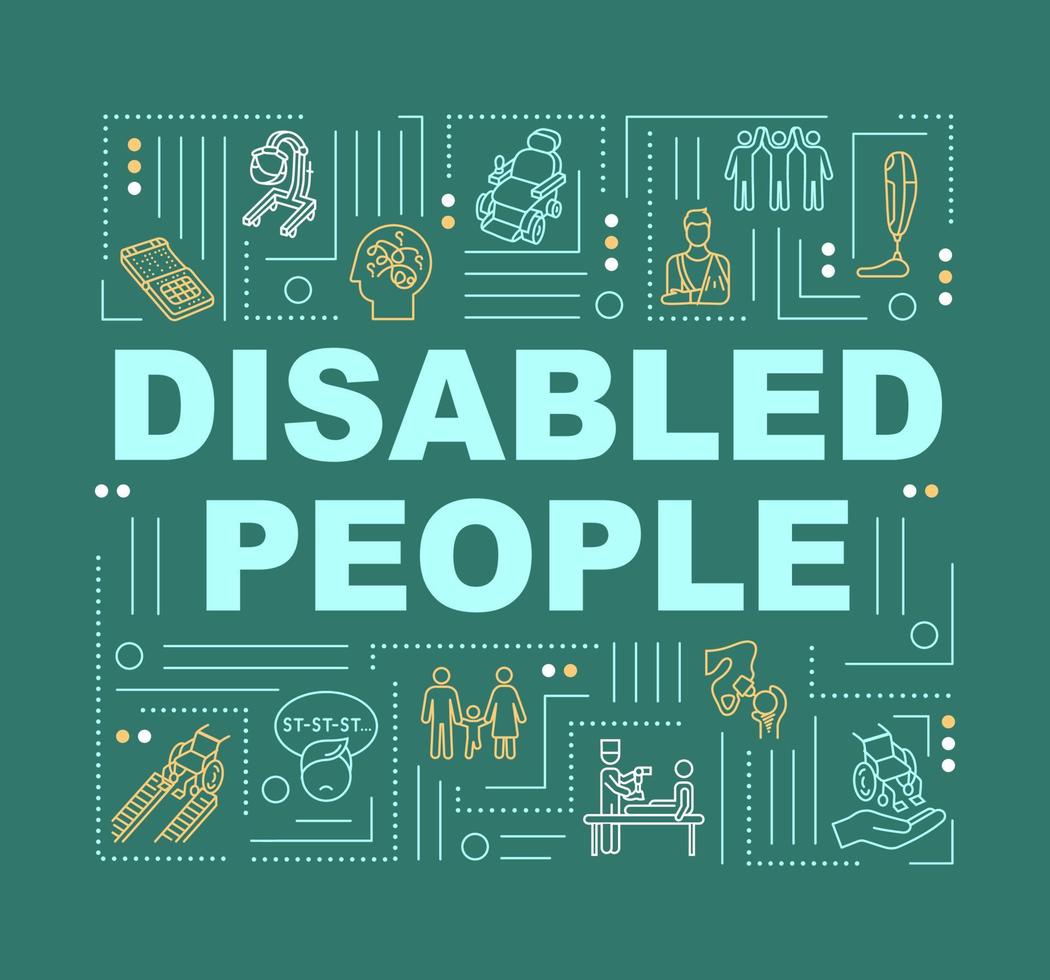 DISABLED PEOPLE

ST-ST-ST...